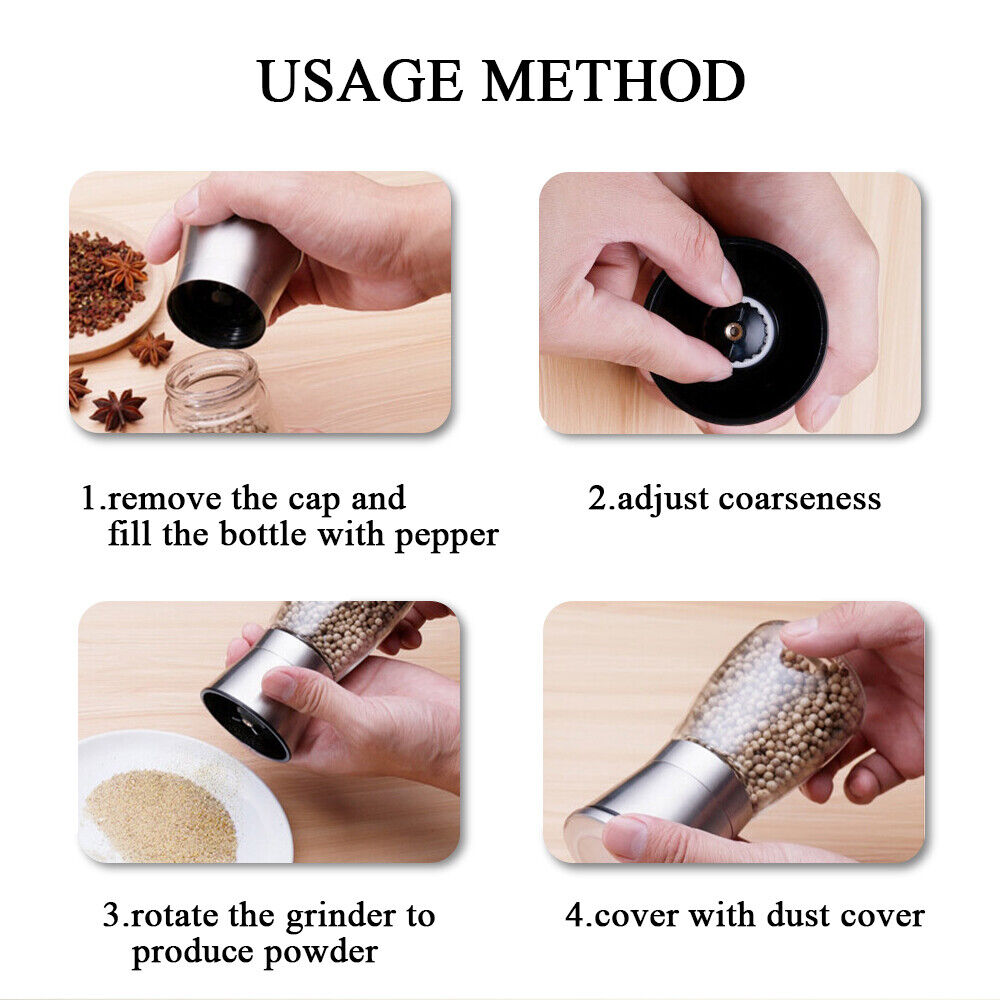 USAGE METHOD

1.remove the cap and fill the bottle with pepper

2.adjust coarseness

3.rotate the grinder to produce powder

4.cover with dust cover