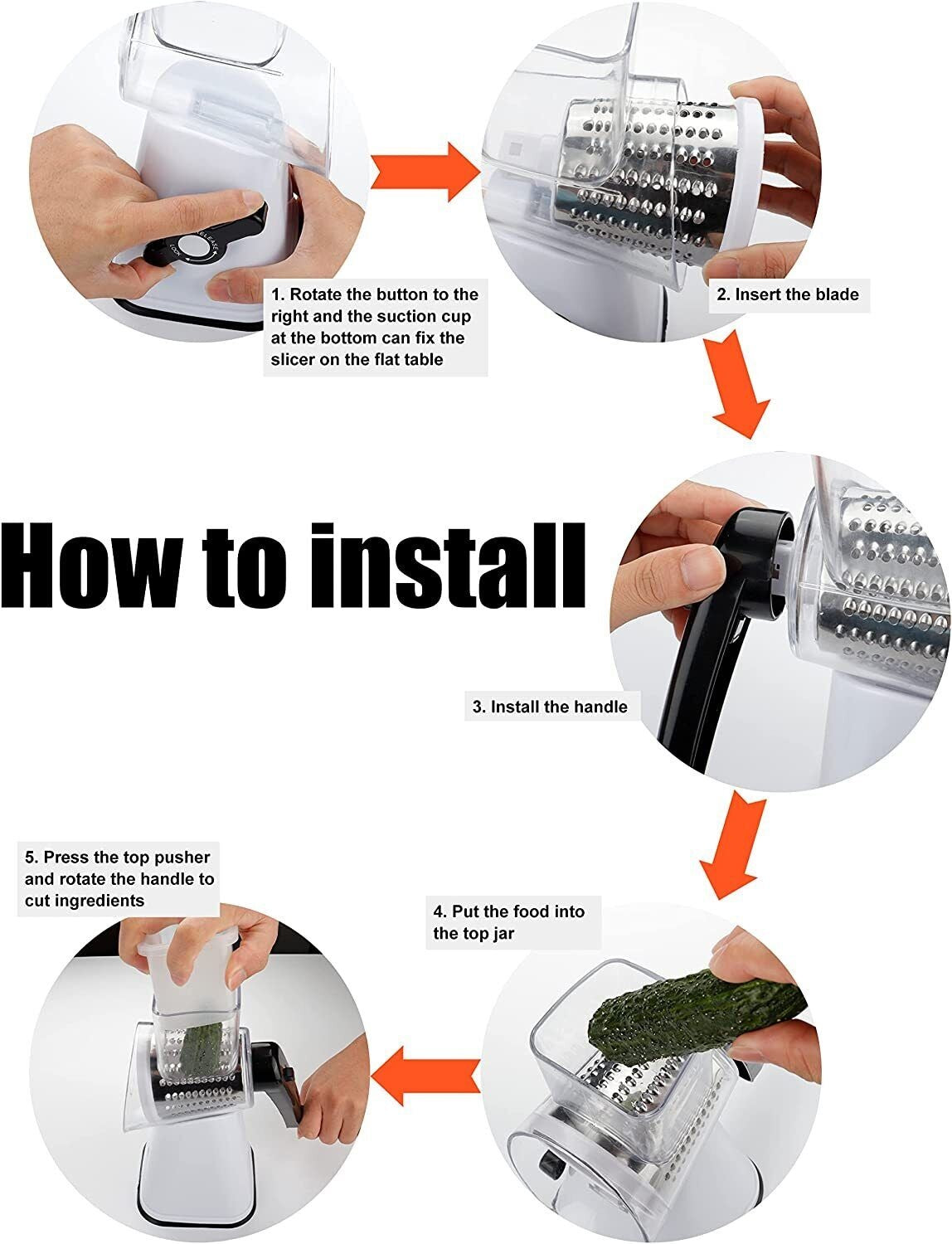 RELEASE
LOCK

1. Rotate the button to the right and the suction cup at the bottom can fix the slicer on the flat table

2. Insert the blade

How to install

3. Install the handle

5. Press the top pusher and rotate the handle to cut ingredients

4. Put the food into the top jar