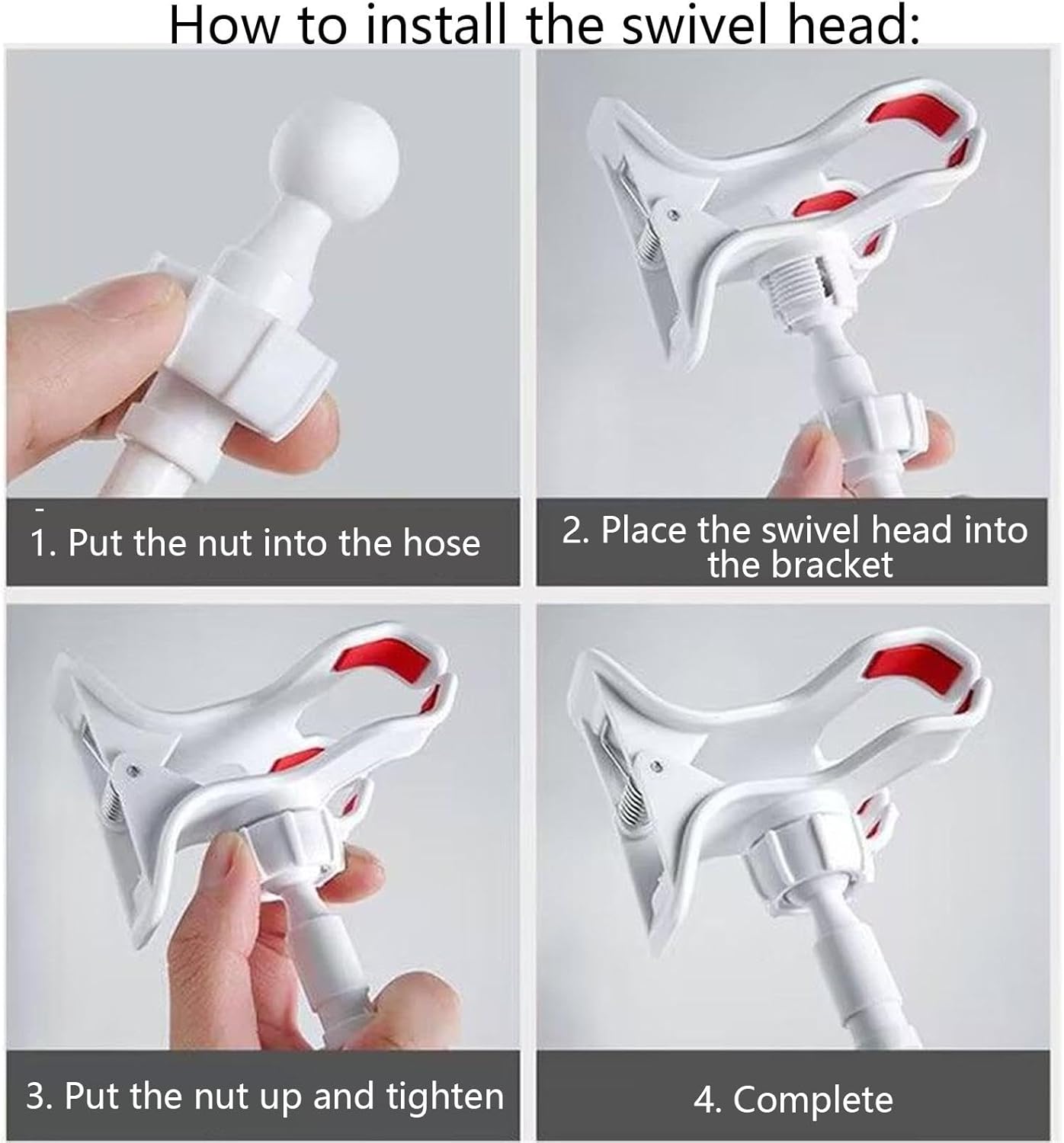 How to install the swivel head:

1. Put the nut into the hose

2. Place the swivel head into the bracket

3. Put the nut up and tighten

4. Complete