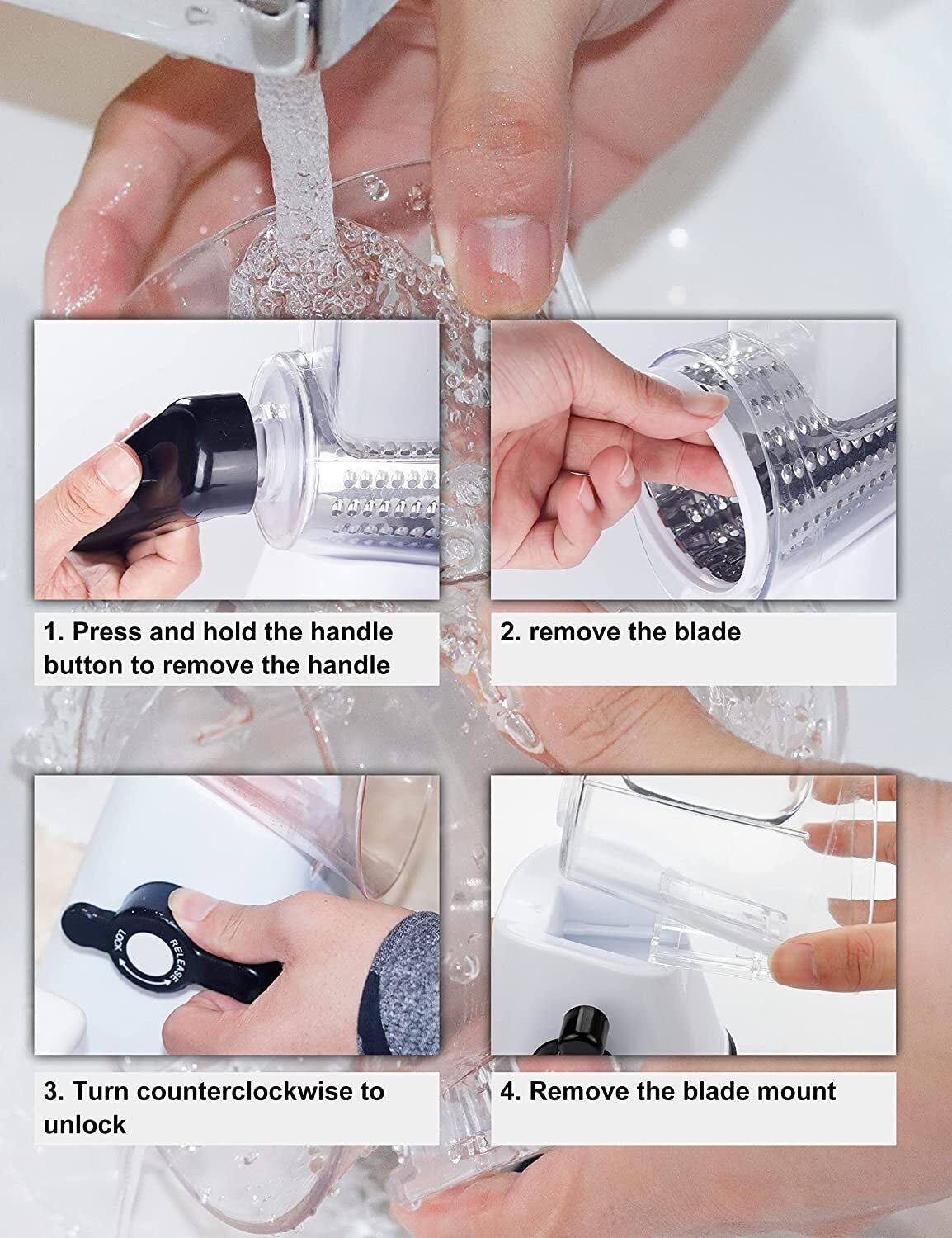 1. Press and hold the handle button to remove the handle

2. remove the blade

LOCK
RELEASE

3. Turn counterclockwise to unlock

4. Remove the blade mount