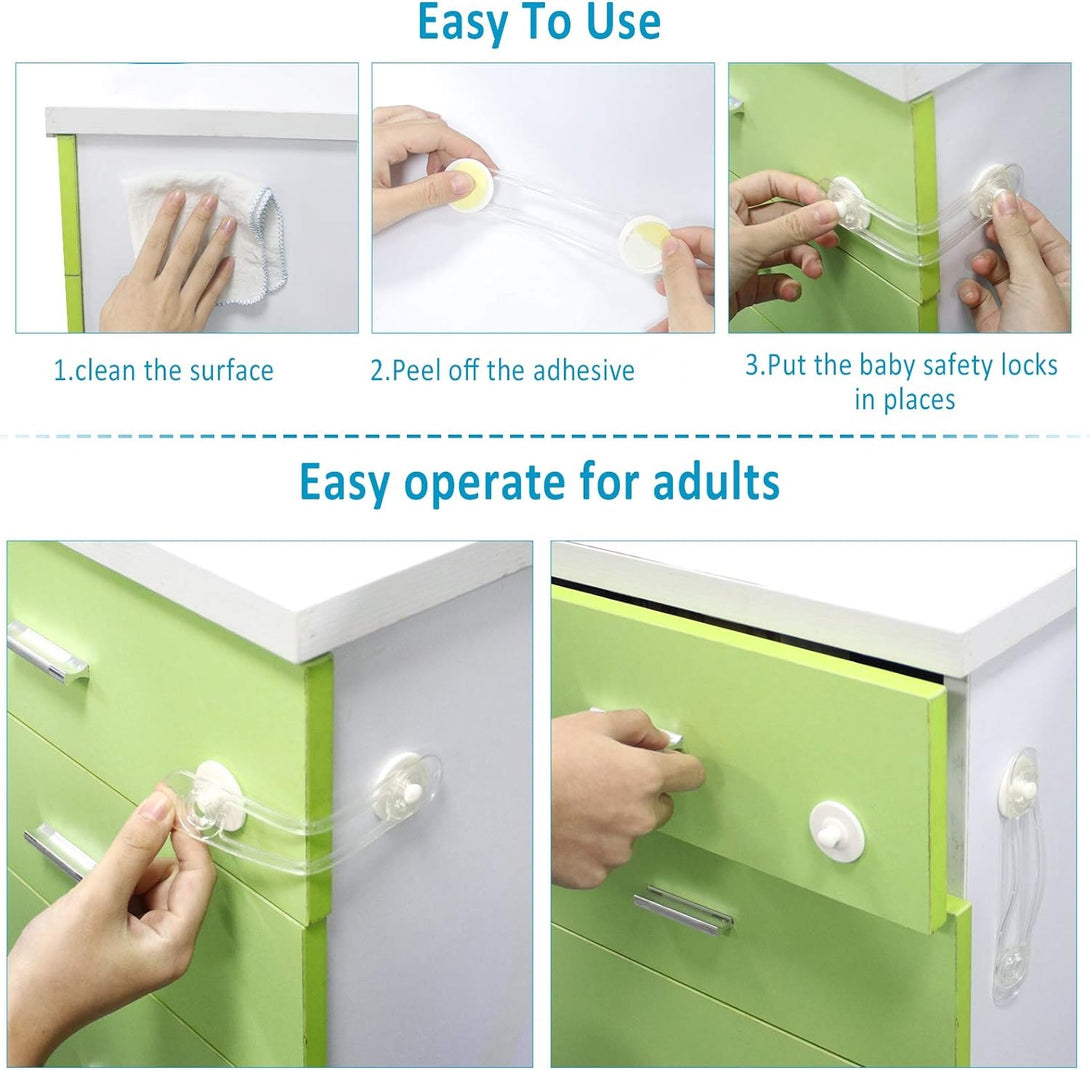 Easy To Use

1.clean the surface

2.Peel off the adhesive

3.Put the baby safety locks in places

Easy operate for adults