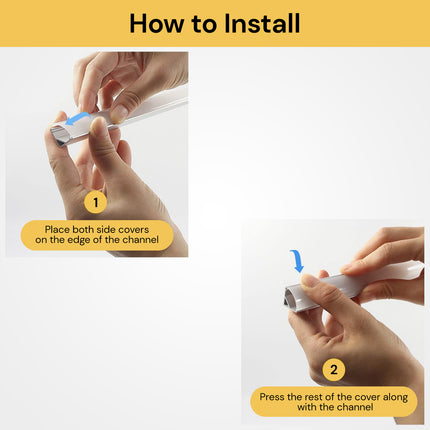 How to Install

1

Place both side covers on the edge of the channel

2

Press the rest of the cover along with the channel