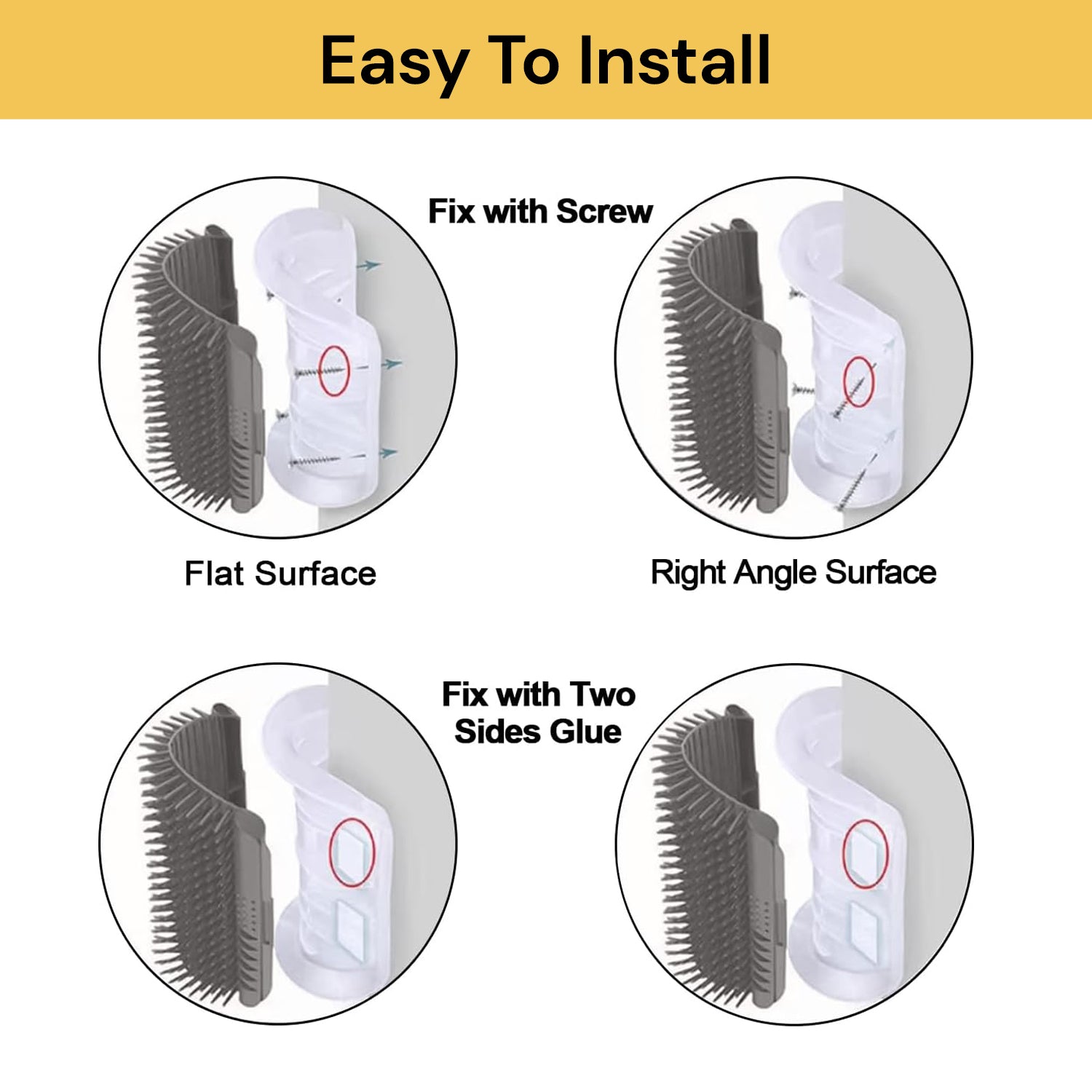 Easy To Install

Fix with Screw

Flat Surface

Right Angle Surface

Fix with Two Sides Glue