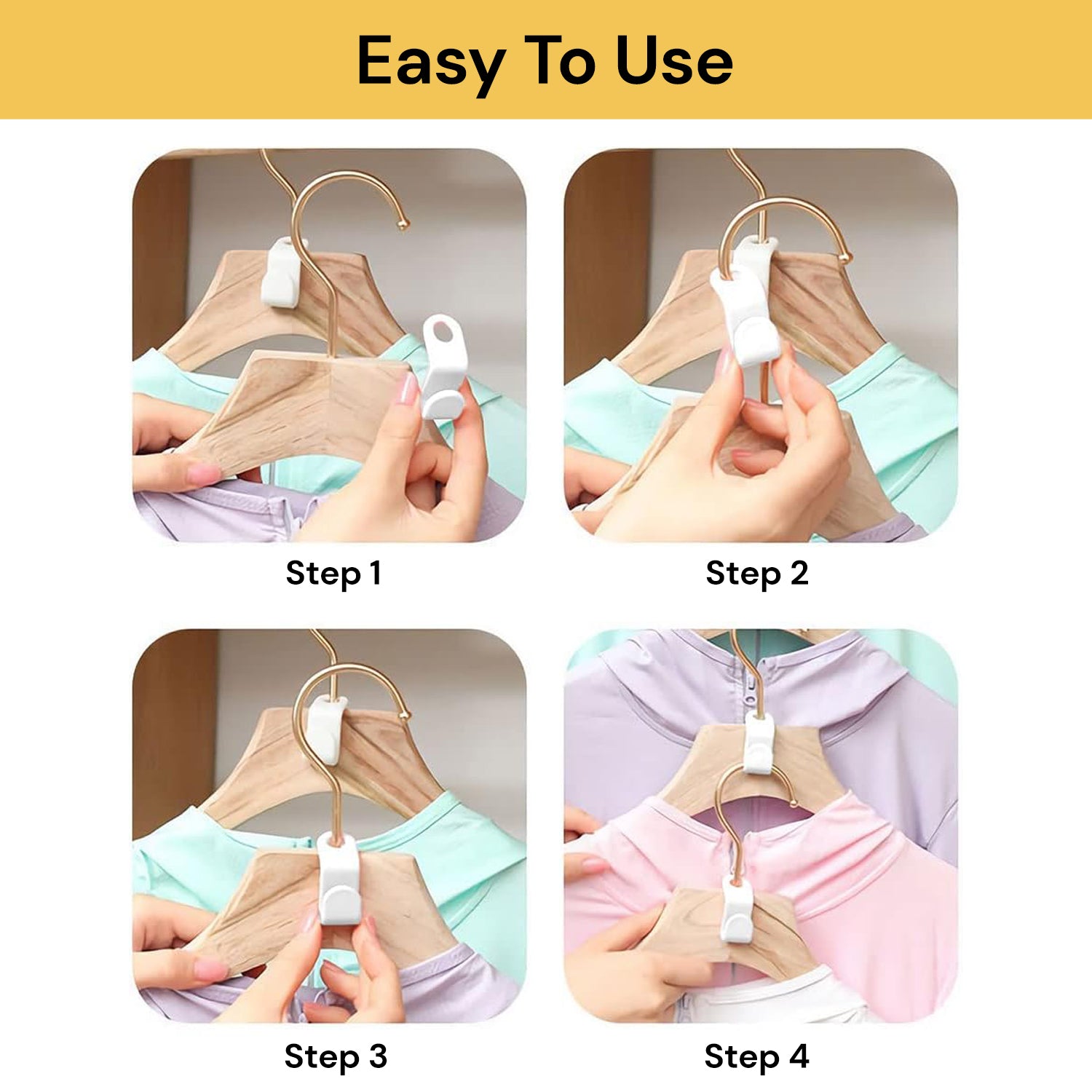 Easy To Use

Step 1

Step 2

Step 3

Step 4