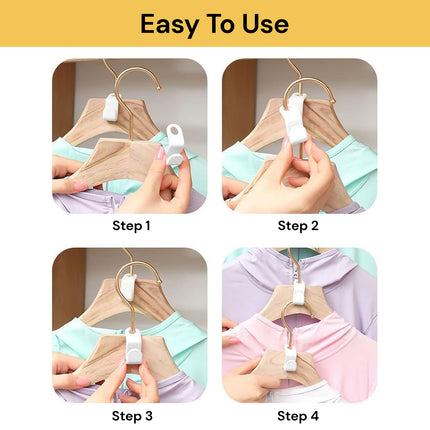 Easy To Use

Step 1

Step 2

Step 3

Step 4