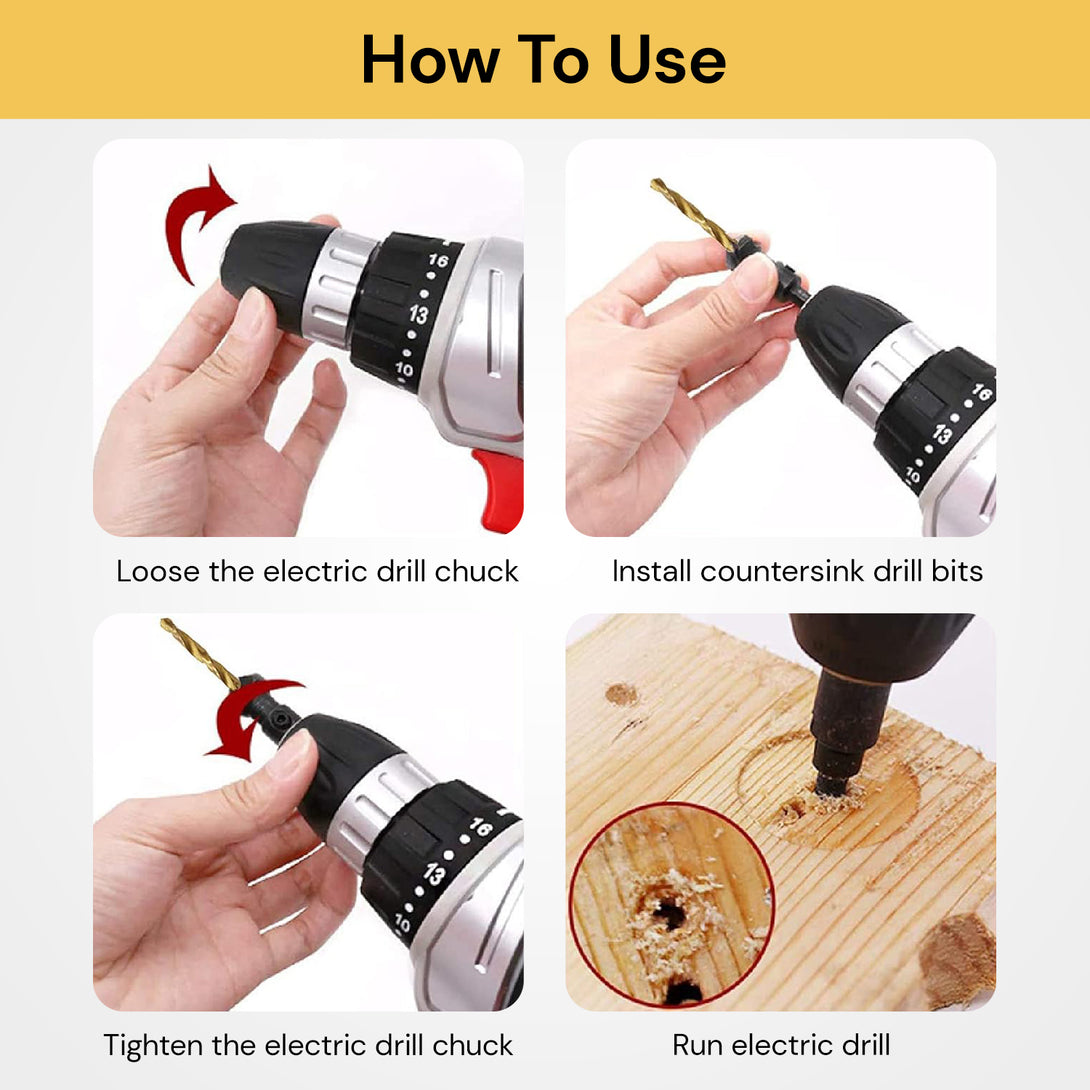 How To Use

16
13
10

Loose the electric drill chuck

16
13
10

Install countersink drill bits

16
13
10

Tighten the electric drill chuck

Run electric drill