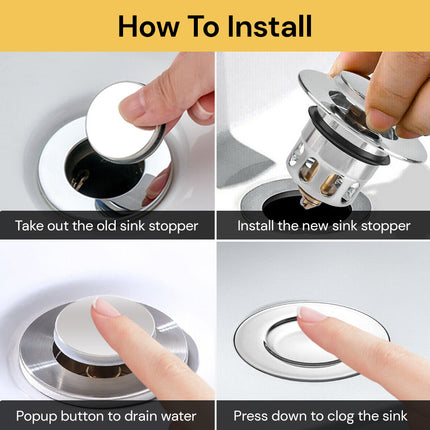 How To Install

Take out the old sink stopper

Install the new sink stopper

Popup button to drain water

Press down to clog the sink