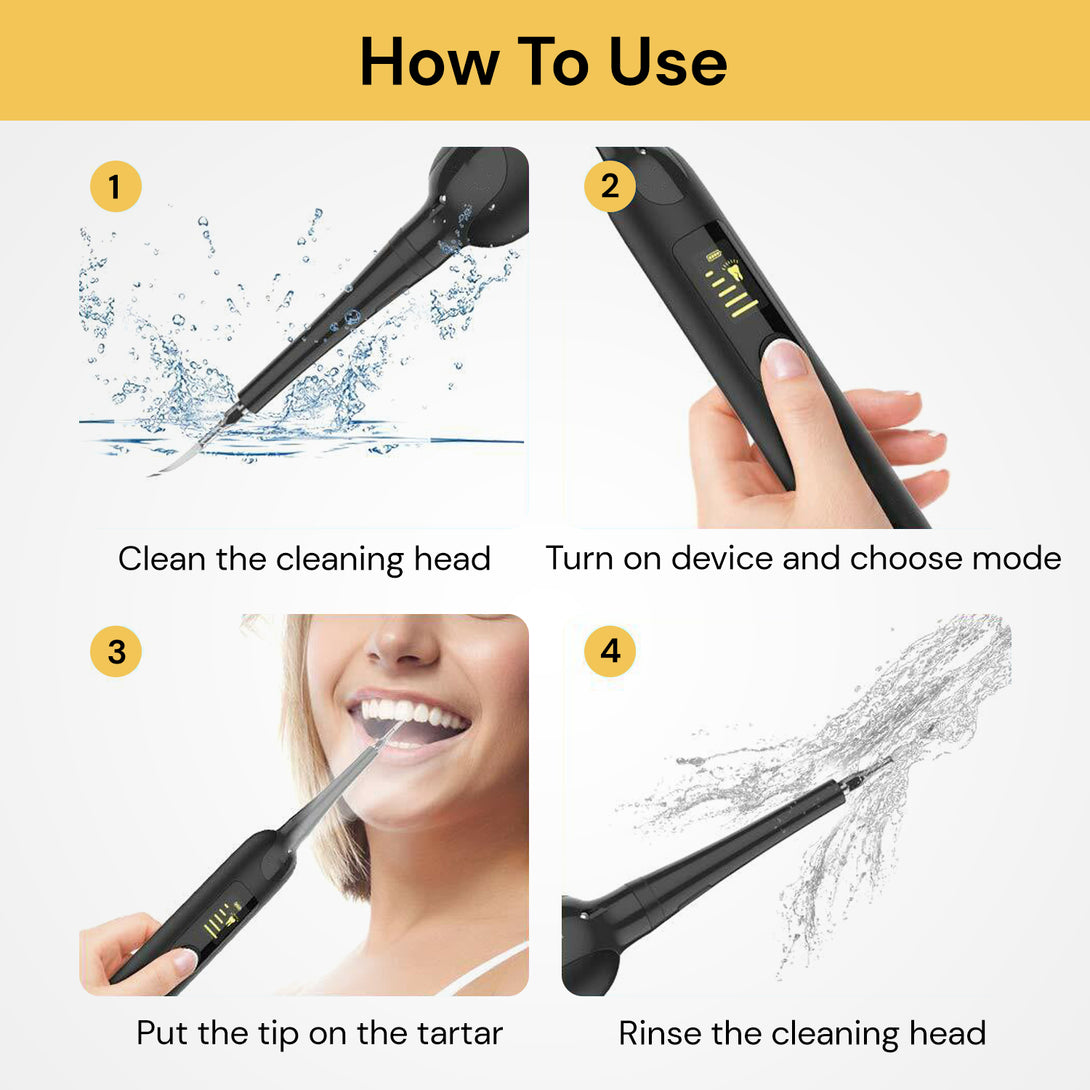 How To Use

1

Clean the cleaning head

2

Turn on device and choose mode

3

Put the tip on the tartar

4

Rinse the cleaning head