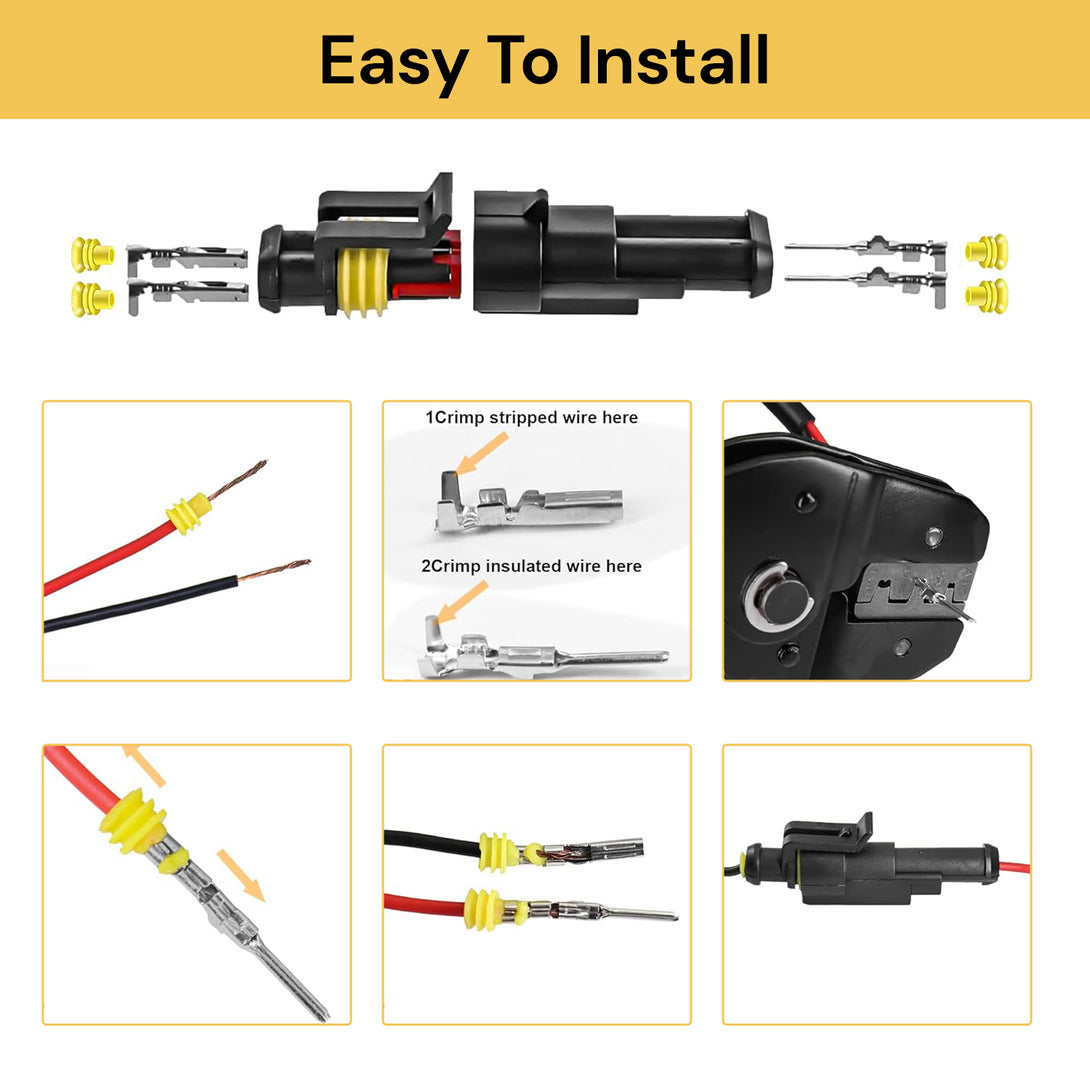 Easy To Install

1Crimp stripped wire here

2Crimp insulated wire here