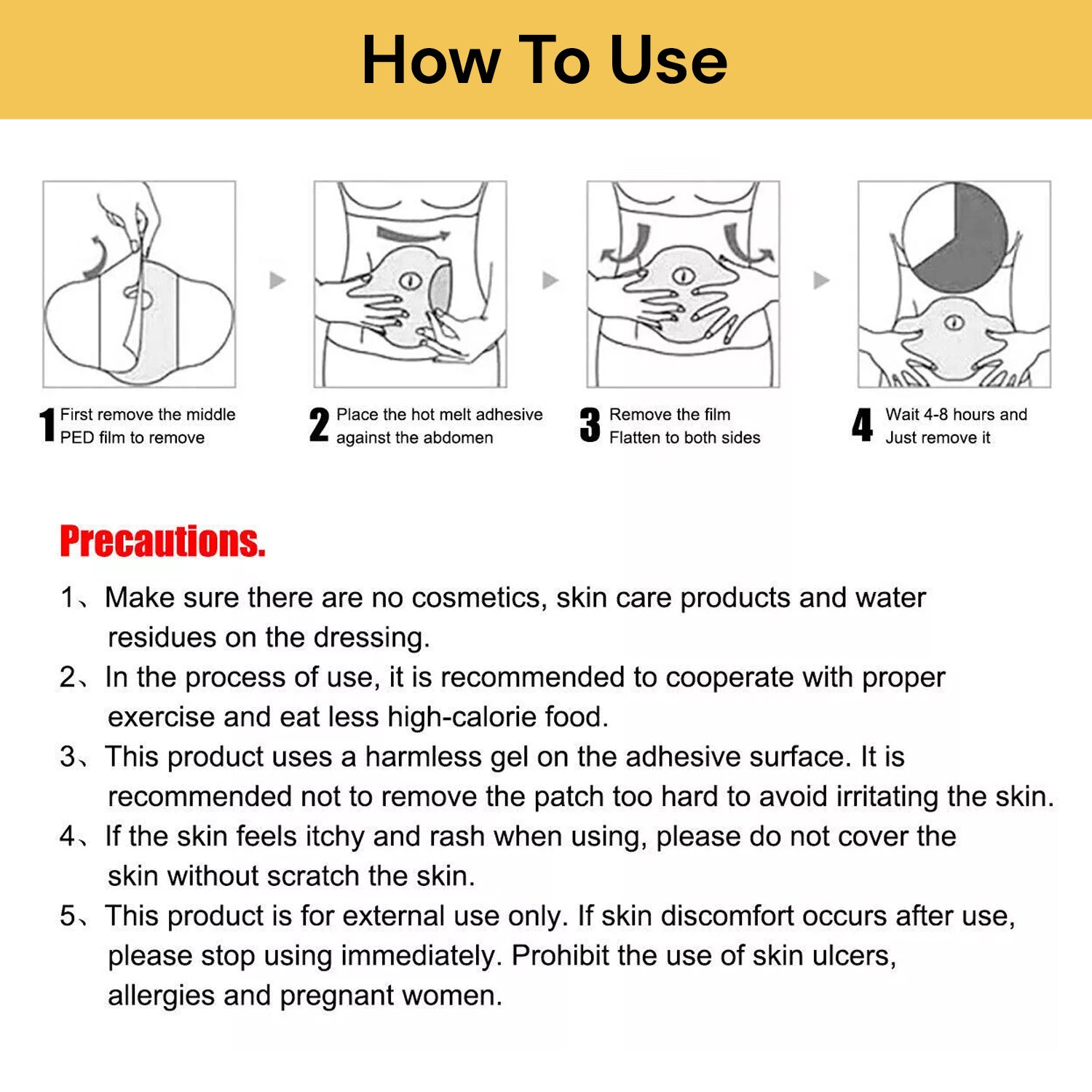 How To Use

1 First remove the middle PED film to remove

2 Place the hot melt adhesive against the abdomen

3 Remove the film Flatten to both sides

4 Wait 4-8 hours and Just remove it

Precautions.

1、Make sure there are no cosmetics, skin care products and water residues on the dressing.

2、In the process of use, it is recommended to cooperate with proper exercise and eat less high-calorie food.

3、This product uses a harmless gel on the adhesive surface. It is recommended not to remove the patch too hard to avoid irritating the skin.

4、If the skin feels itchy and rash when using, please do not cover the skin without scratch the skin.

5、This product is for external use only. If skin discomfort occurs after use, please stop using immediately. Prohibit the use of skin ulcers, allergies and pregnant women.