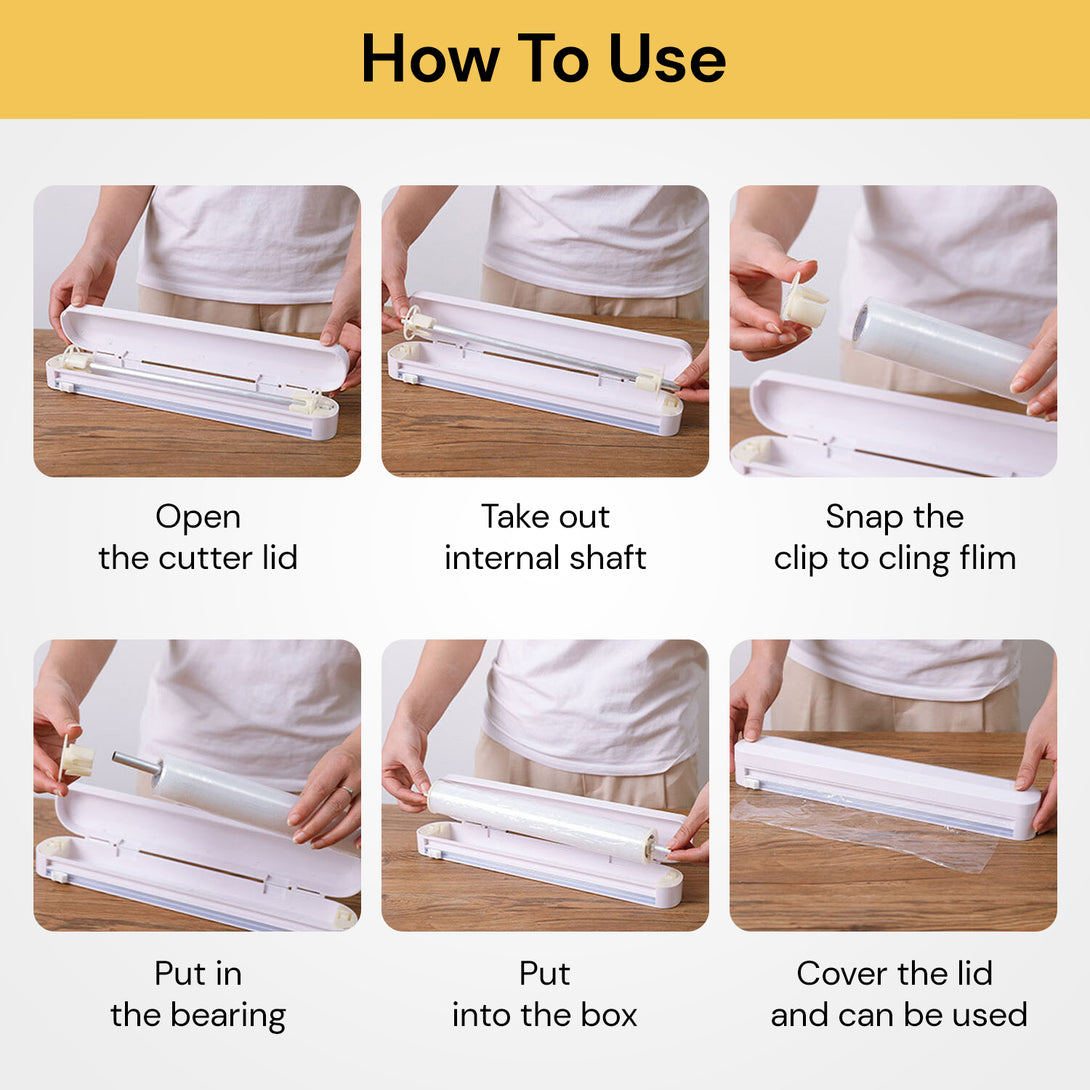 How To Use

Open
the cutter lid

Take out
internal shaft

Snap the
clip to cling flim

Put in
the bearing

Put
into the box

Cover the lid
and can be used