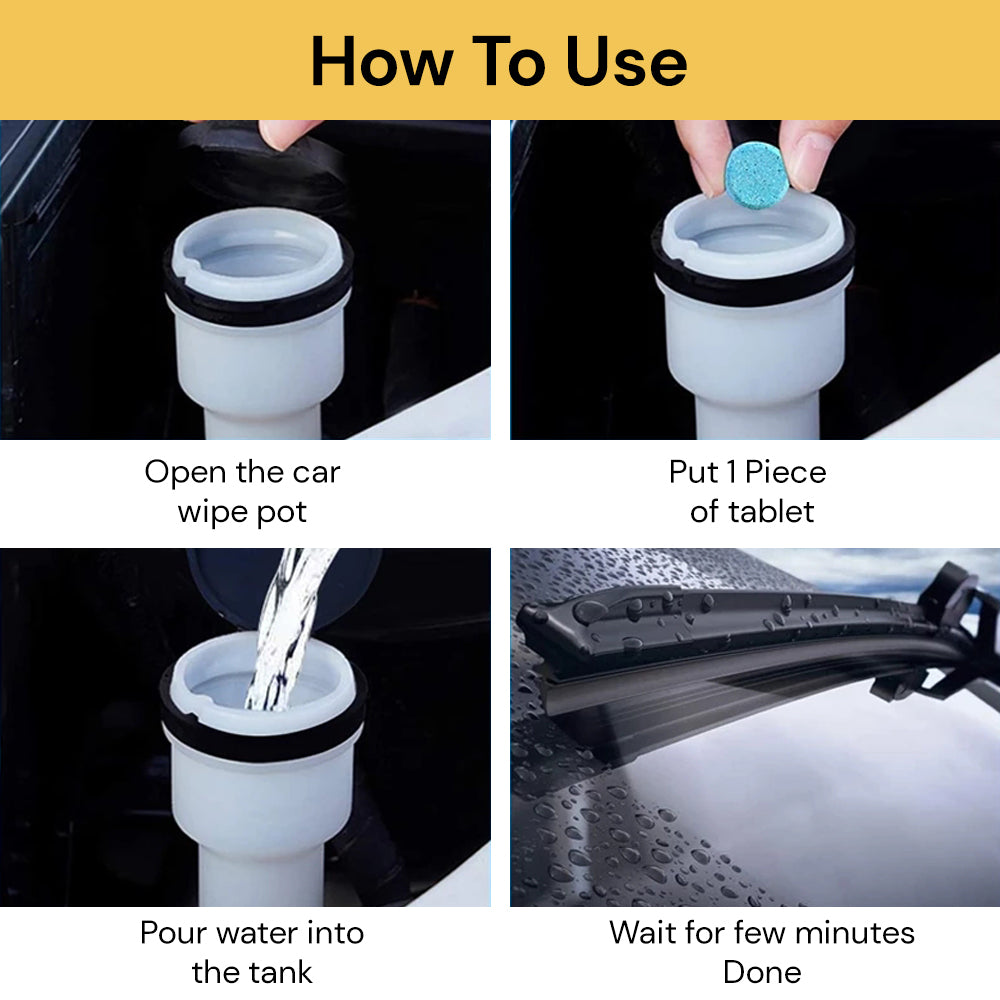 How To Use

Open the car wipe pot

Put 1 Piece of tablet

Pour water into the tank

Wait for few minutes Done