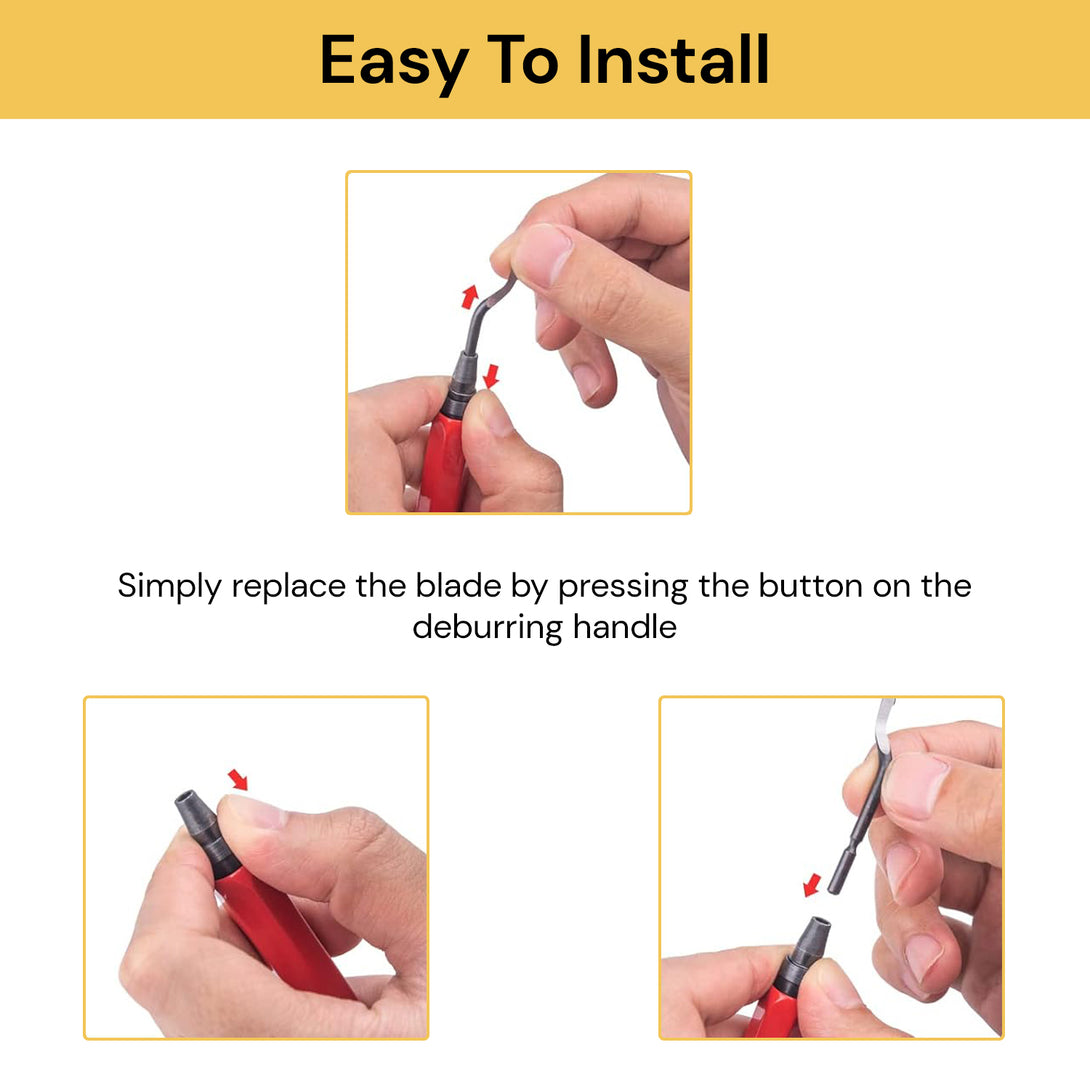 Easy To Install

Simply replace the blade by pressing the button on the deburring handle