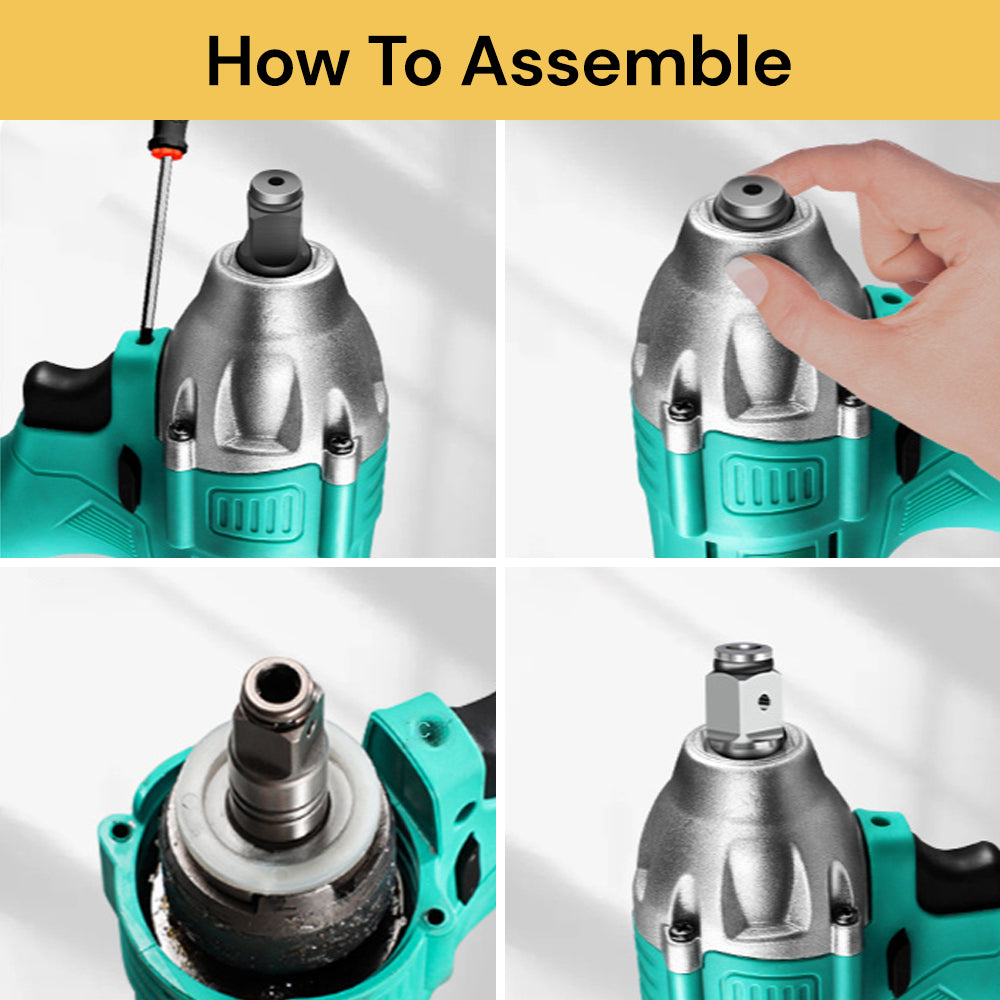 How To Assemble