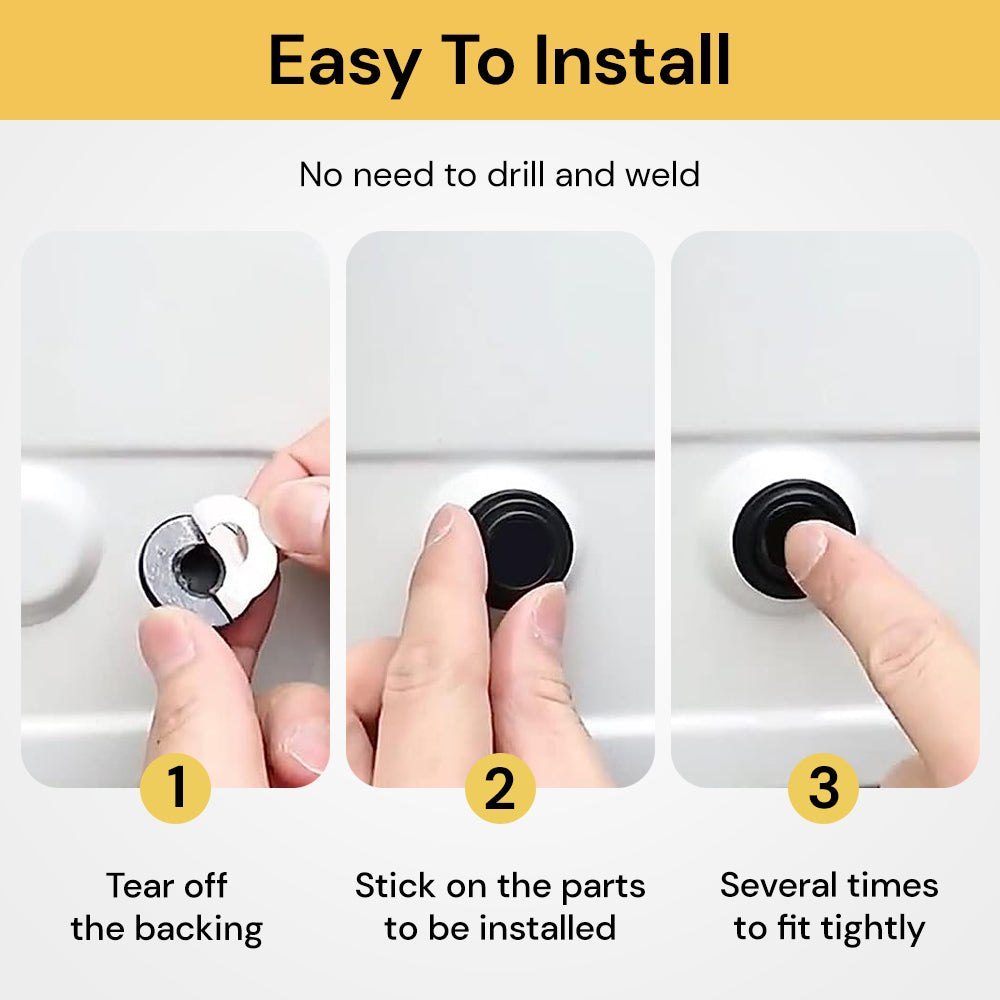 Easy To Install

No need to drill and weld

1

Tear off the backing

2

Stick on the parts to be installed

3

Several times to fit tightly