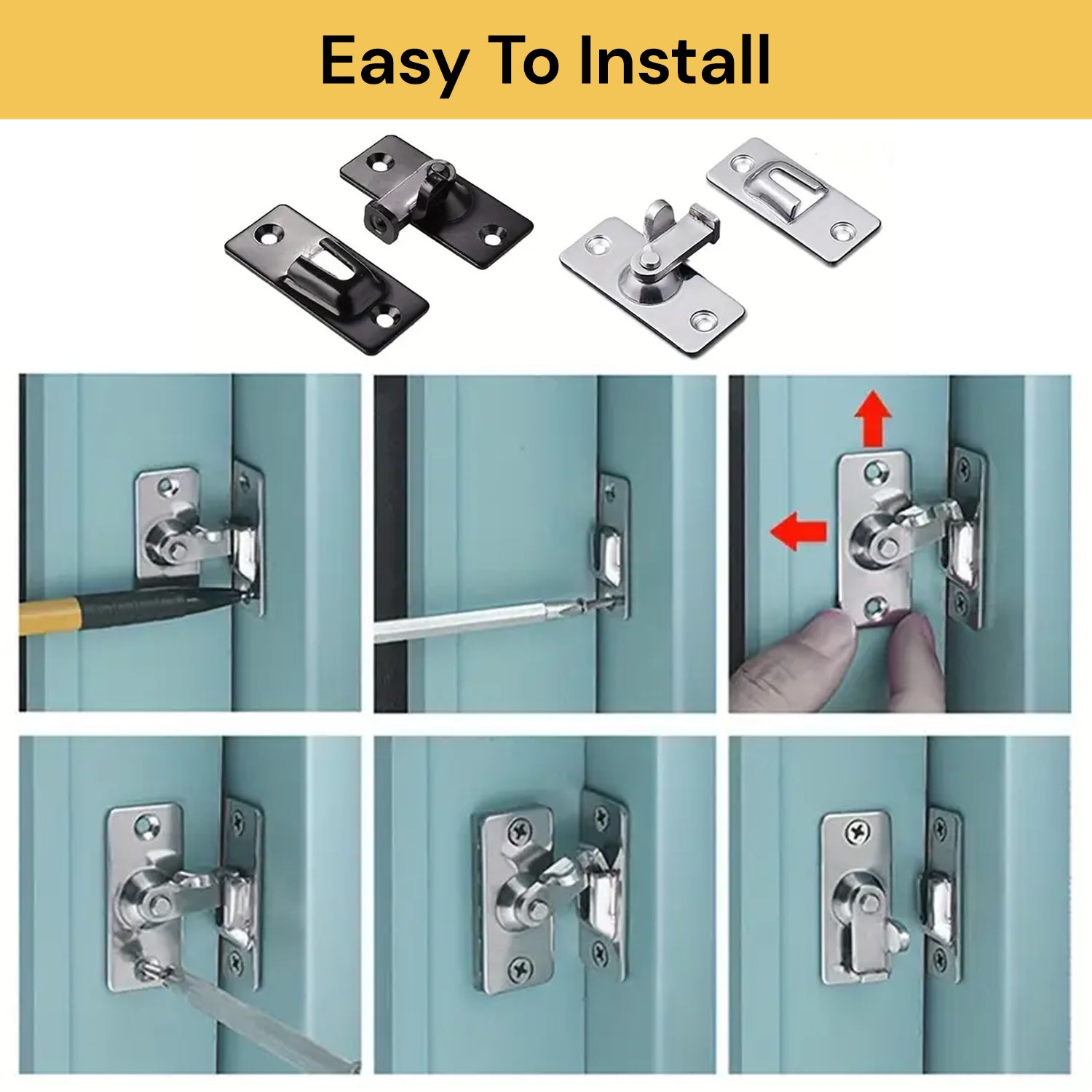 Easy To Install