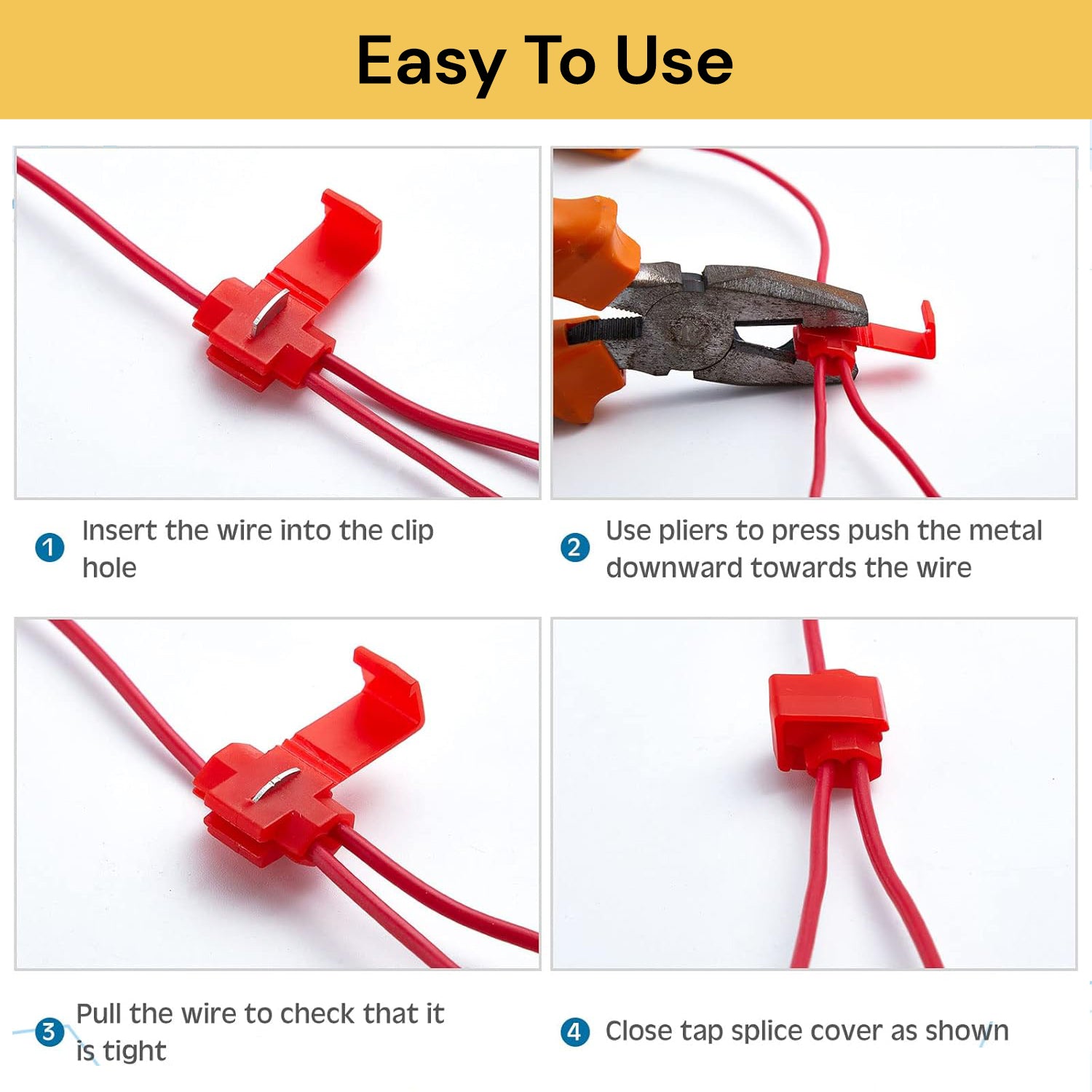 Easy To Use

1 Insert the wire into the clip hole

2 Use pliers to press push the metal downward towards the wire

3 Pull the wire to check that it is tight

4 Close tap splice cover as shown