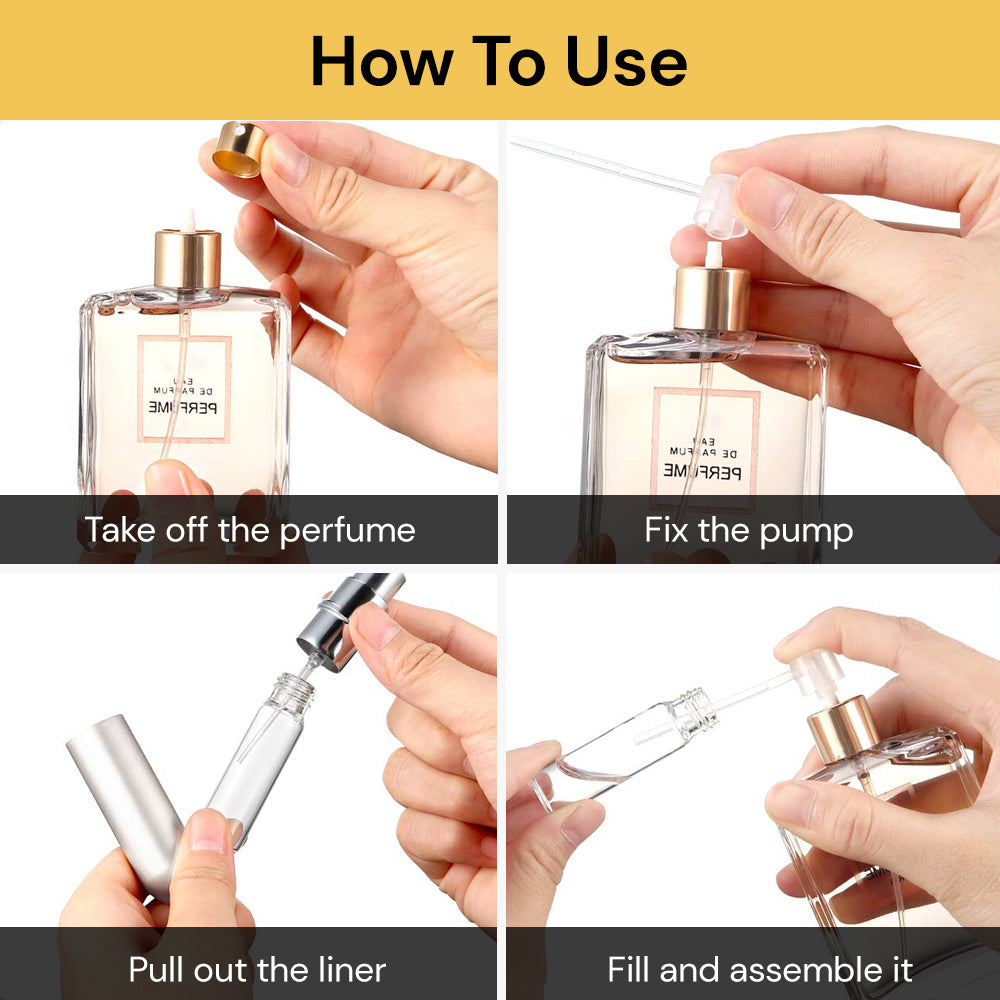 How To Use

EAU
DE PARFUM
PERFUME

Take off the perfume

EAU
DE PARFUM
PERFUME

Fix the pump

Pull out the liner

Fill and assemble it