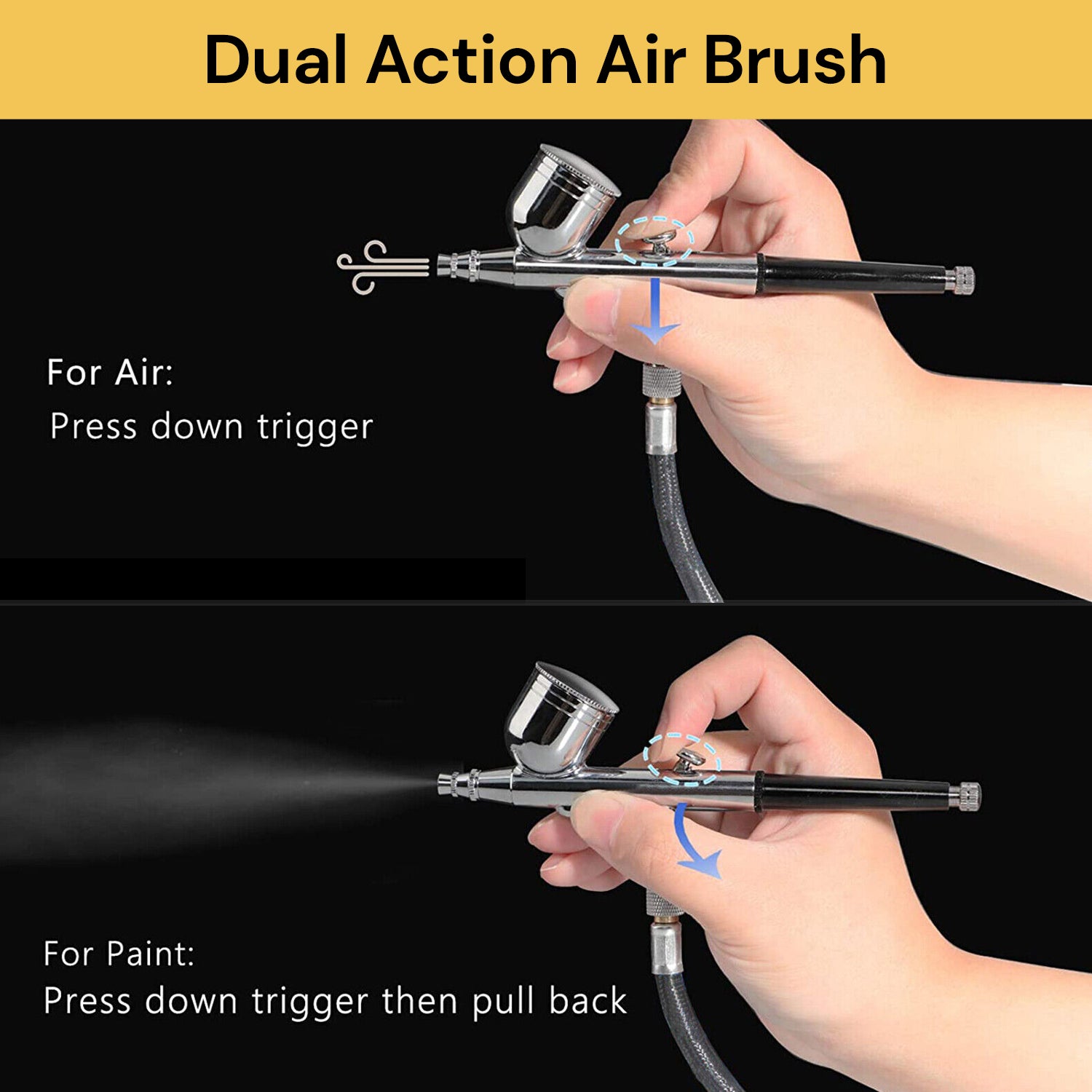 Dual Action Air Brush

For Air:
Press down trigger

For Paint:
Press down trigger then pull back