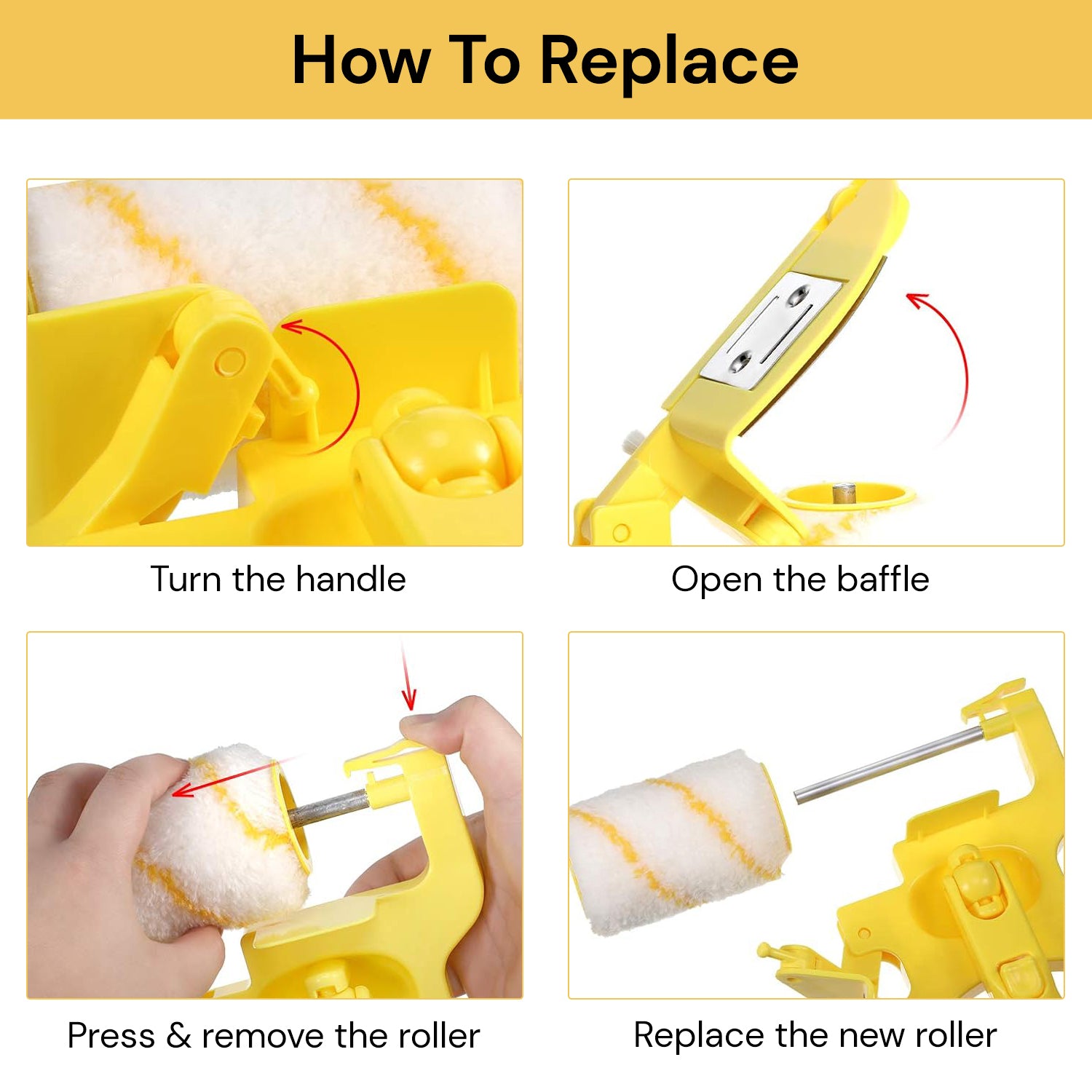 How To Replace

Turn the handle

Open the baffle

Press & remove the roller

Replace the new roller