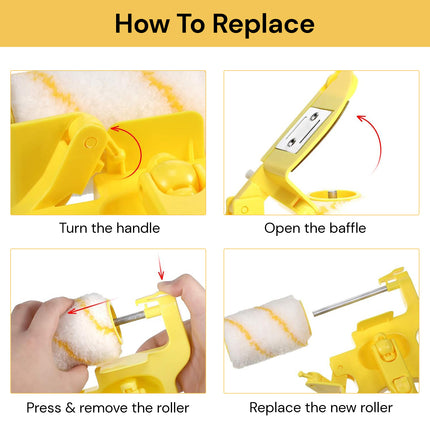 How To Replace

Turn the handle

Open the baffle

Press & remove the roller

Replace the new roller