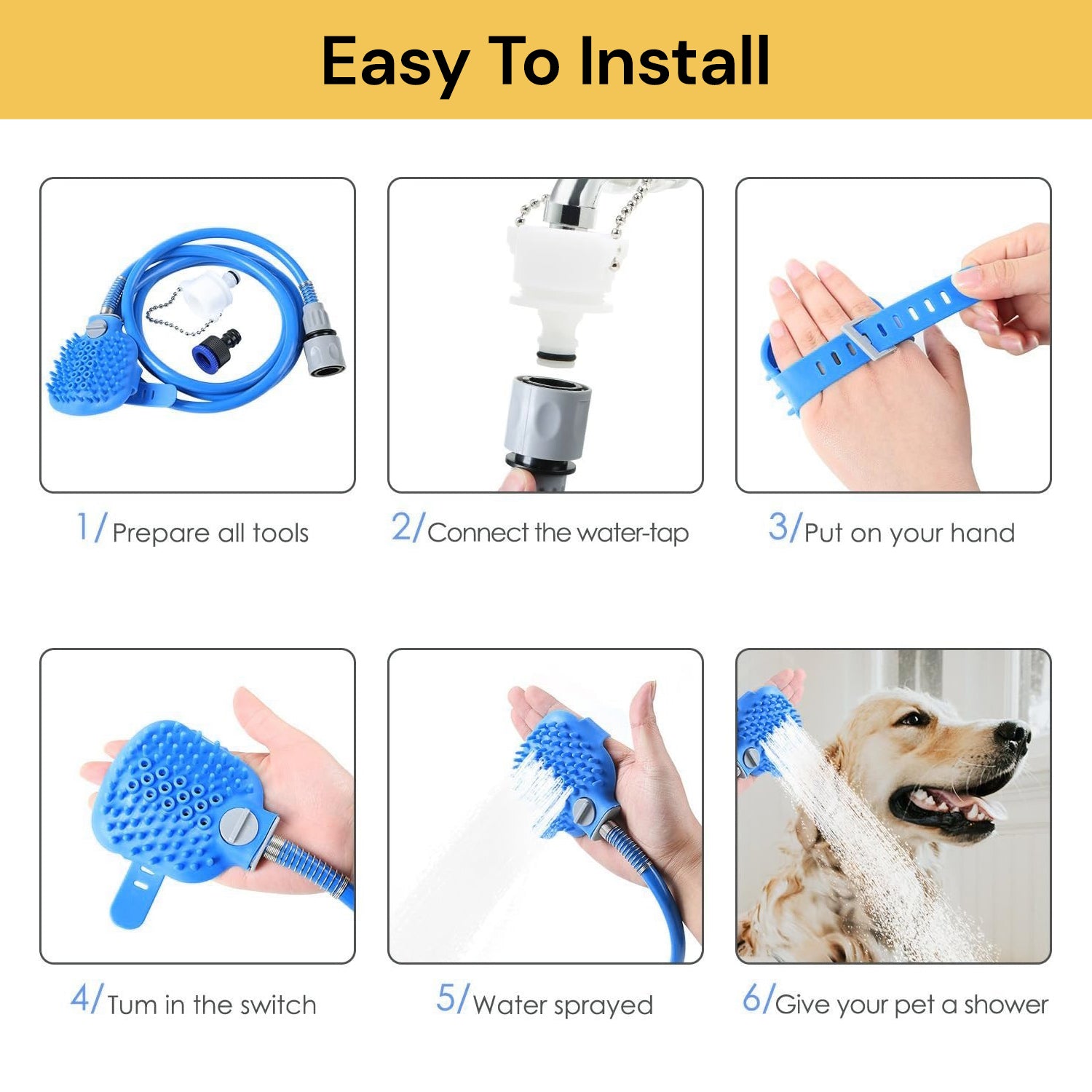 Easy To Install

1/ Prepare all tools

2/ Connect the water-tap

3/ Put on your hand

4/ Turn in the switch

5/ Water sprayed

6/ Give your pet a shower