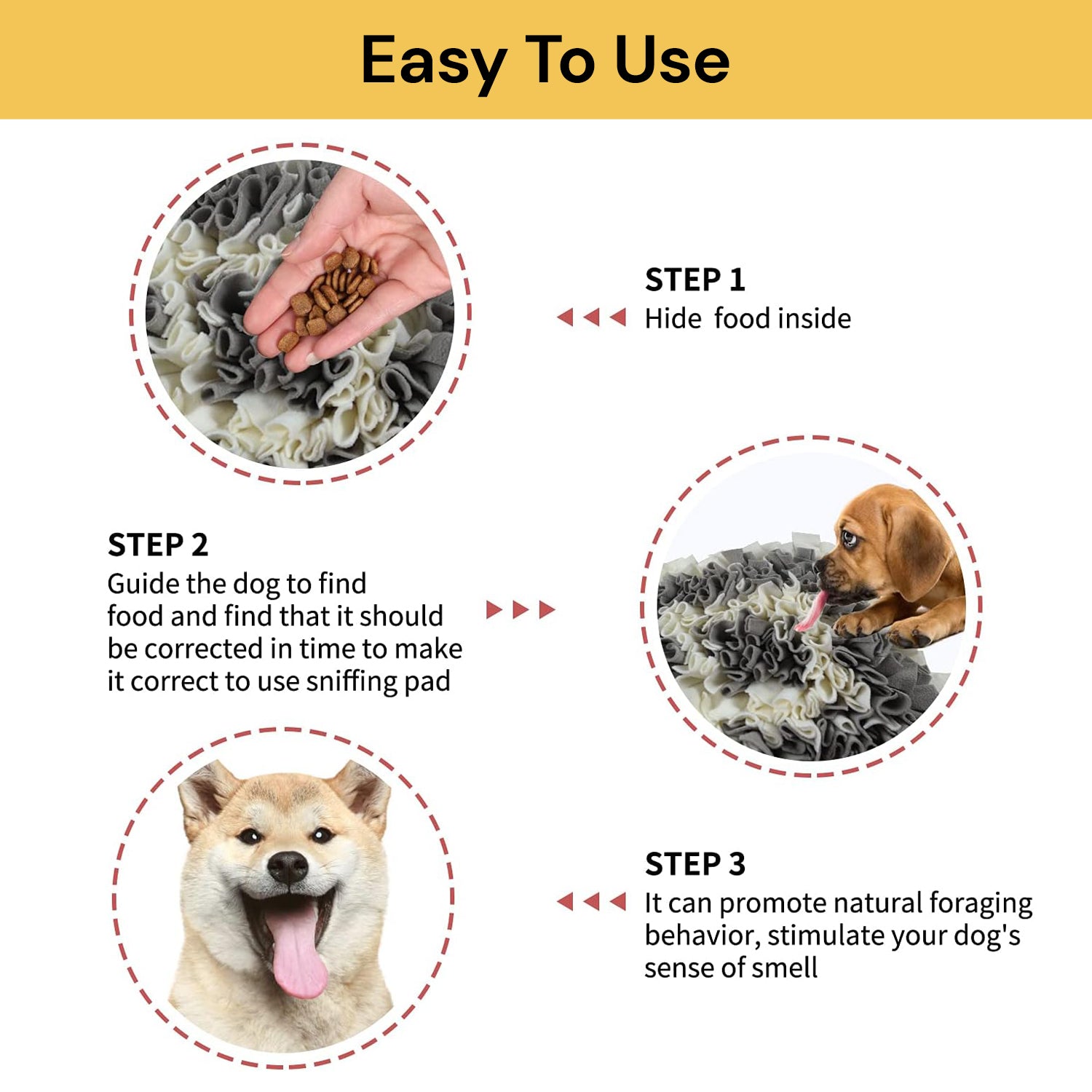 Easy To Use

STEP 1
Hide  food inside

STEP 2
Guide the dog to find food and find that it should be corrected in time to make it correct to use sniffing pad

STEP 3
It can promote natural foraging behavior, stimulate your dog's sense of smell