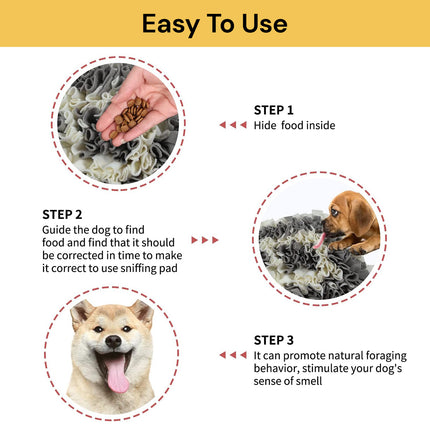 Easy To Use

STEP 1
Hide food inside

STEP 2
Guide the dog to find food and find that it should be corrected in time to make it correct to use sniffing pad

STEP 3
It can promote natural foraging behavior, stimulate your dog's sense of smell