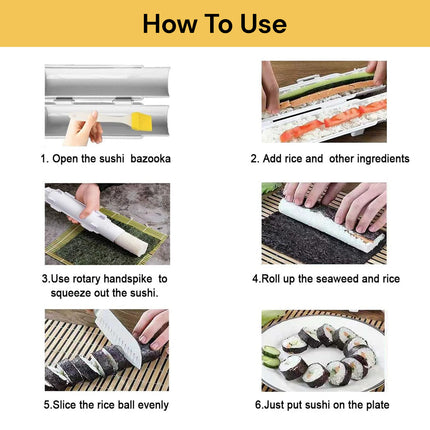 How To Use

1. Open the sushi bazooka

2. Add rice and other ingredients

3.Use rotary handspike to squeeze out the sushi.

4.Roll up the seaweed and rice

5.Slice the rice ball evenly

6.Just put sushi on the plate