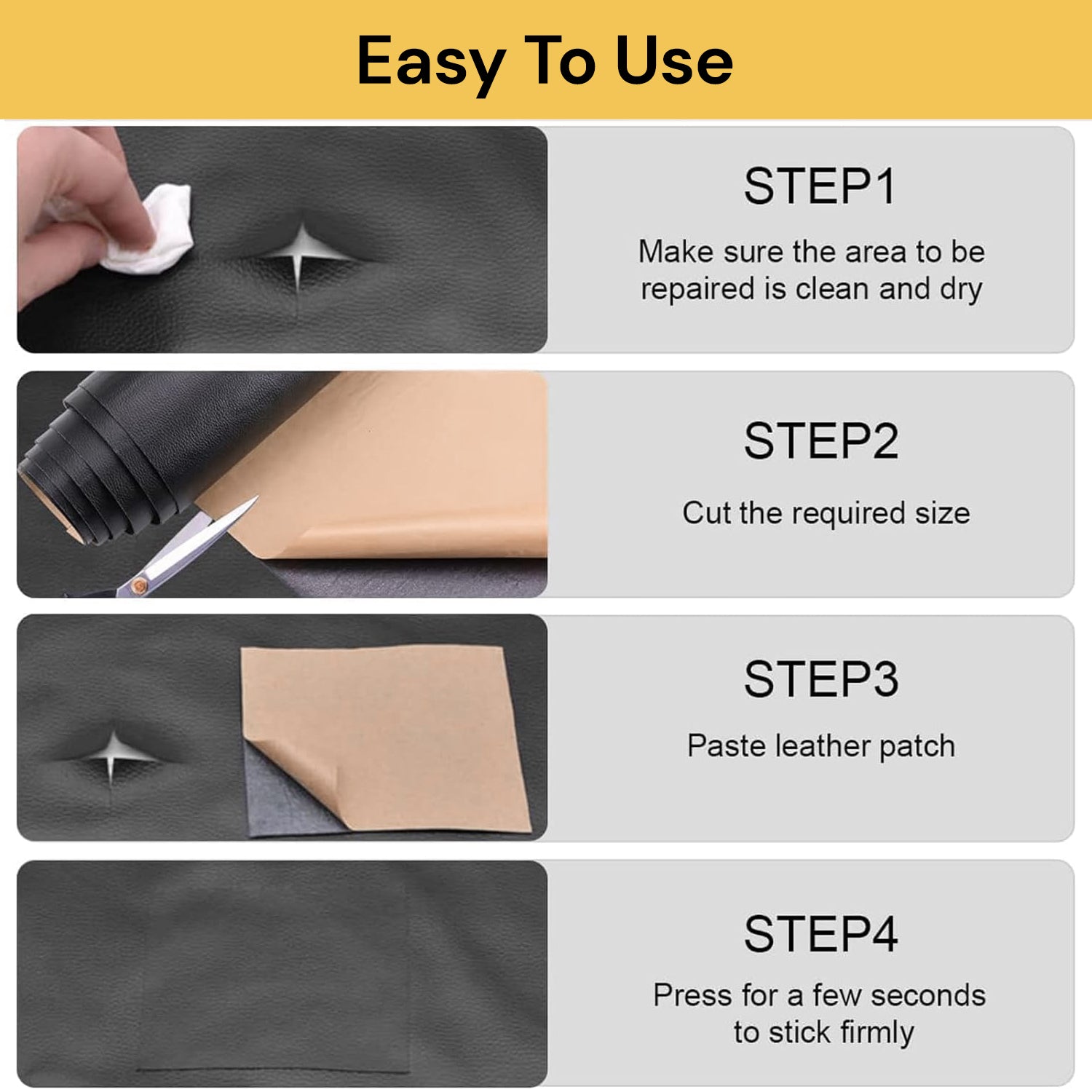 Easy To Use

STEP1

Make sure the area to be repaired is clean and dry

STEP2

Cut the required size

STEP3

Paste leather patch

STEP4

Press for a few seconds to stick firmly