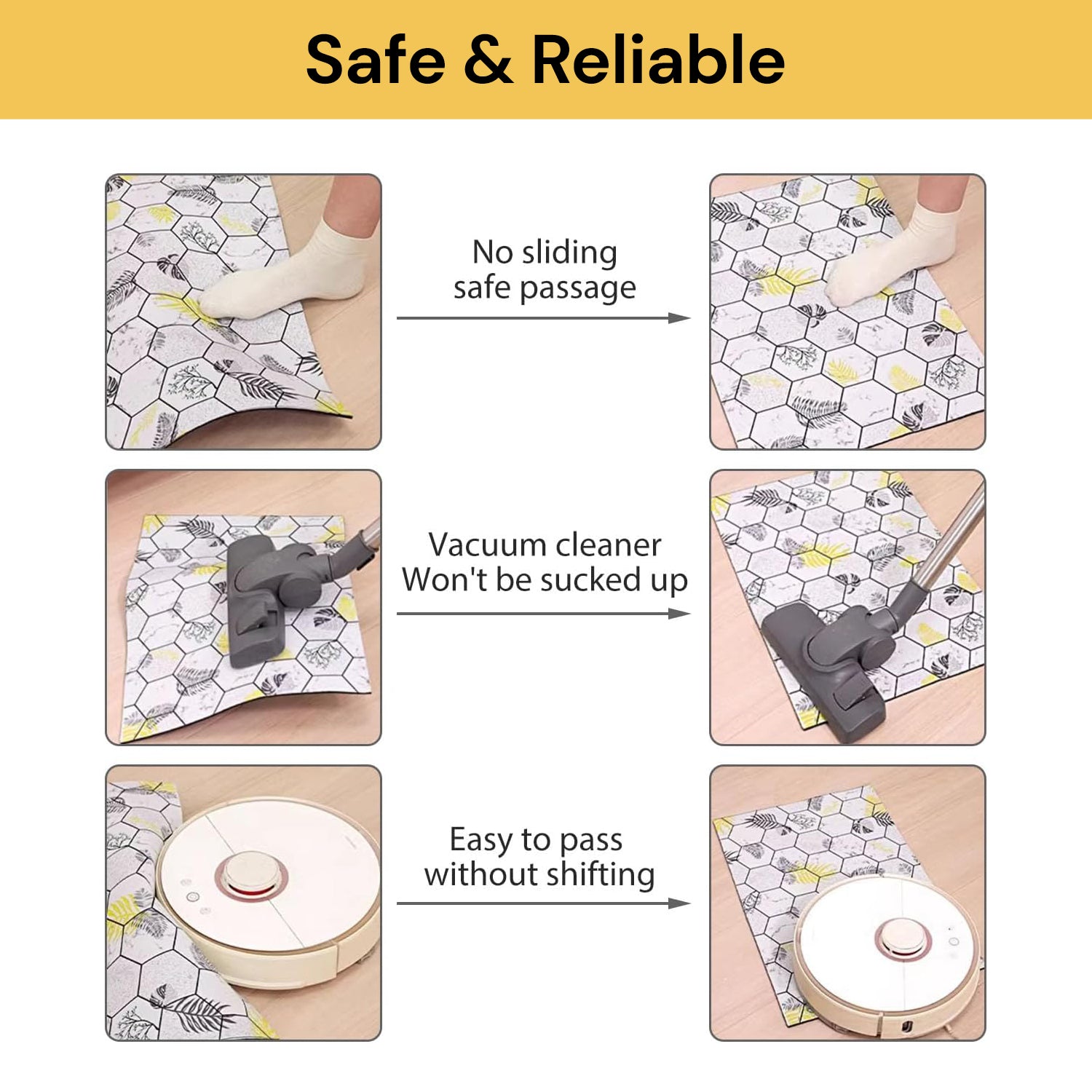 Safe & Reliable

No sliding
safe passage

Vacuum cleaner
Won't be sucked up

Easy to pass
without shifting