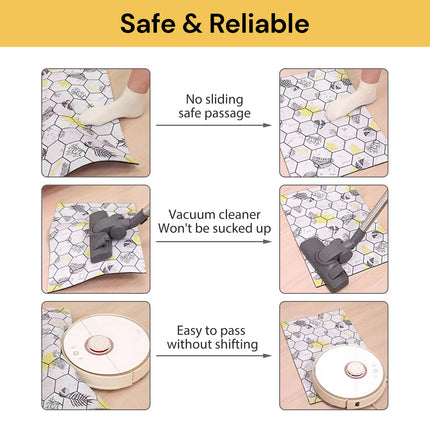 Safe & Reliable

No sliding
safe passage

Vacuum cleaner
Won't be sucked up

Easy to pass
without shifting