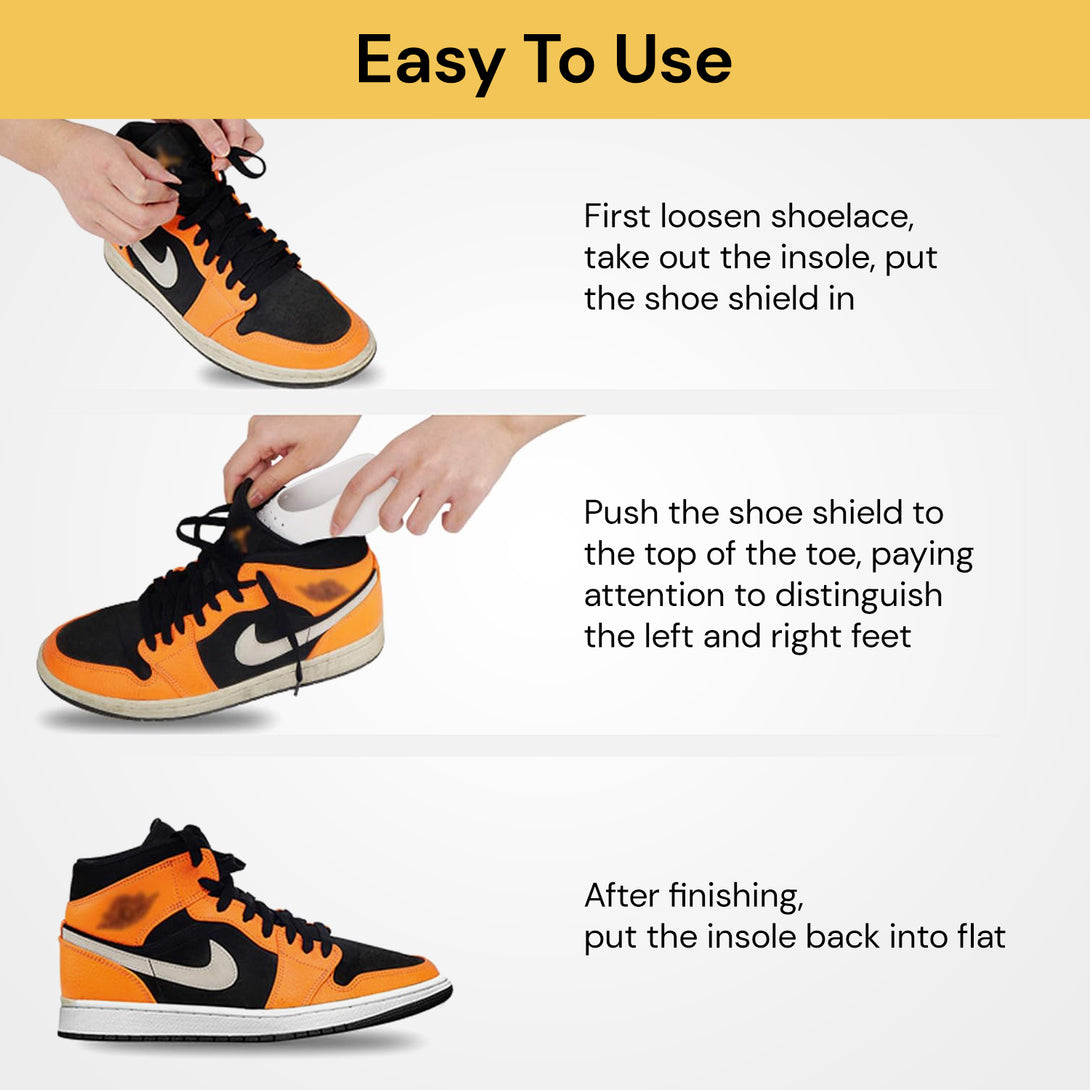 Easy To Use

First loosen shoelace, take out the insole, put the shoe shield in

Push the shoe shield to the top of the toe, paying attention to distinguish the left and right feet

After finishing, put the insole back into flat