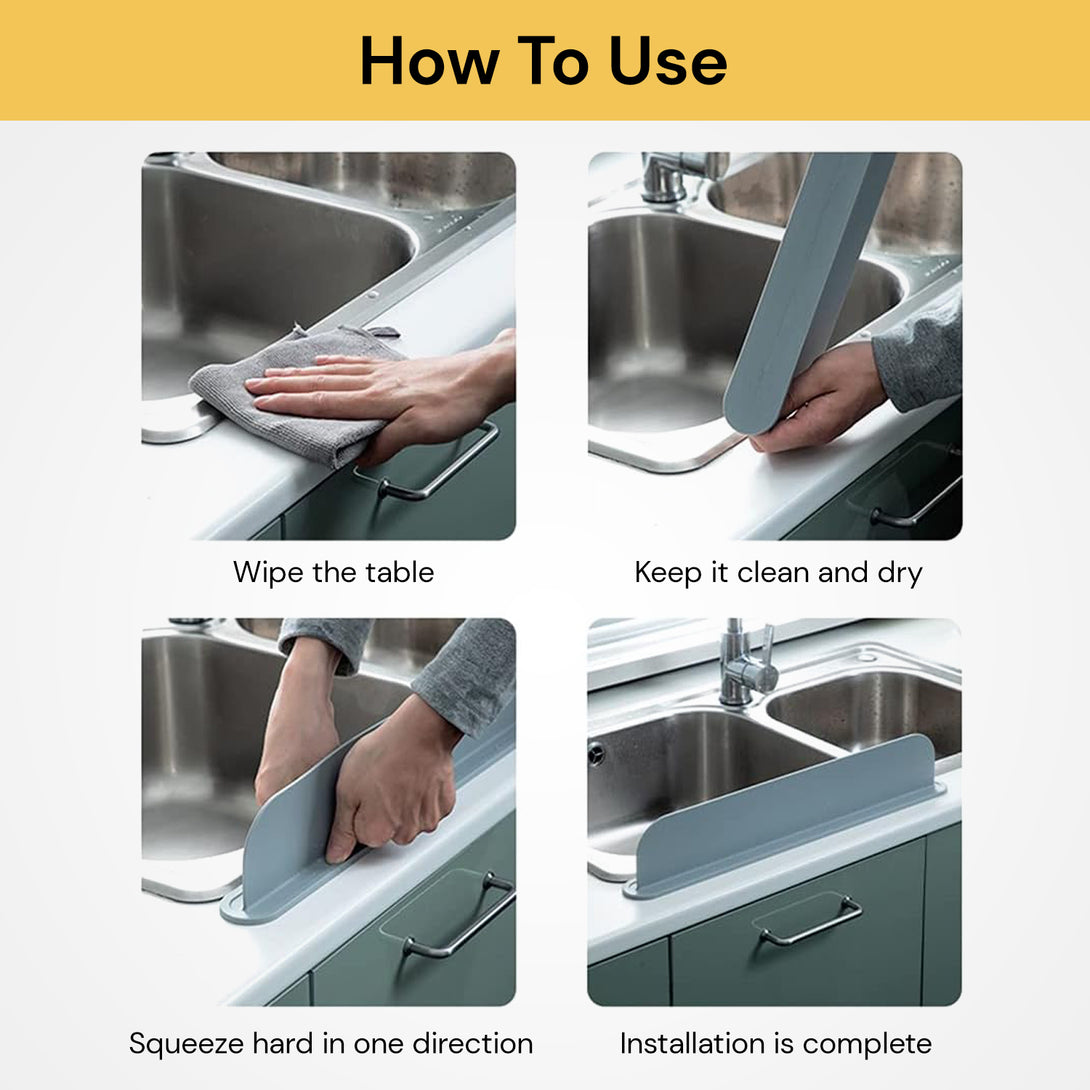 How To Use

Wipe the table

Keep it clean and dry

Squeeze hard in one direction

Installation is complete