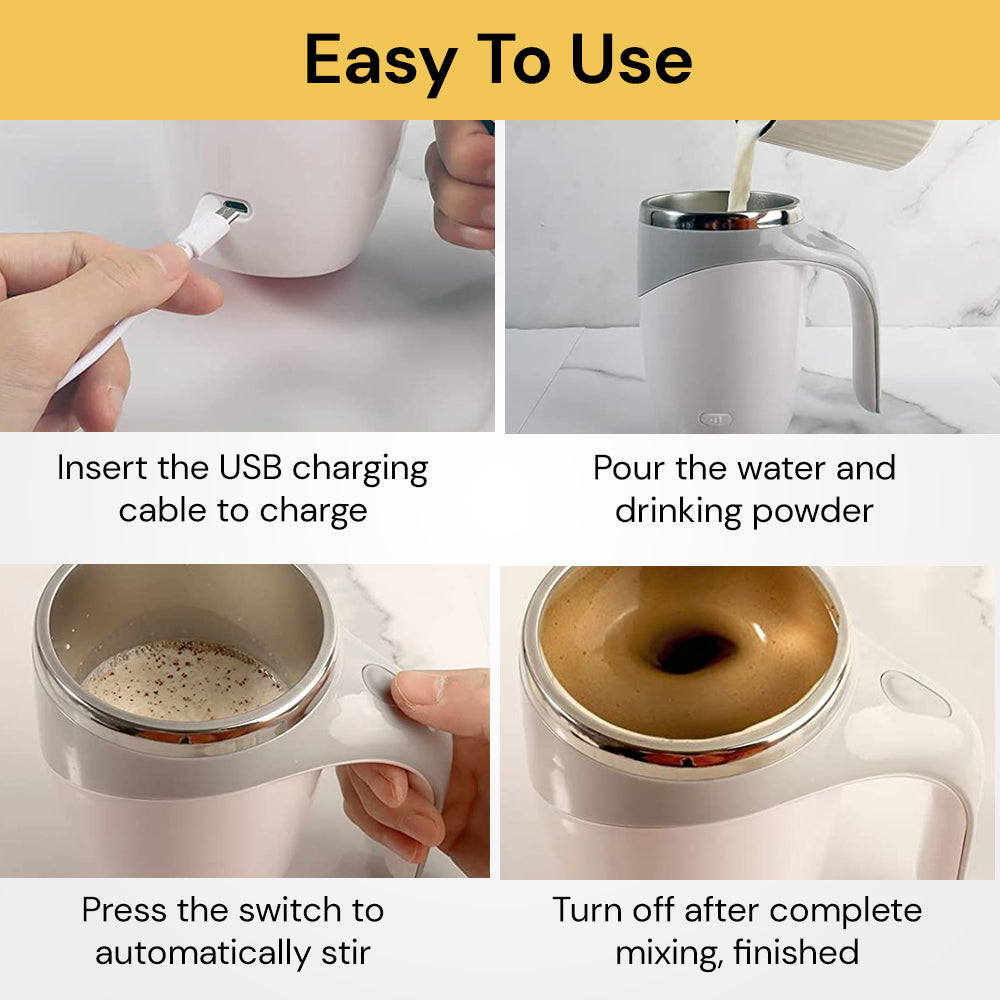 Easy To Use

Insert the USB charging cable to charge

Pour the water and drinking powder

Press the switch to automatically stir

Turn off after complete mixing, finished