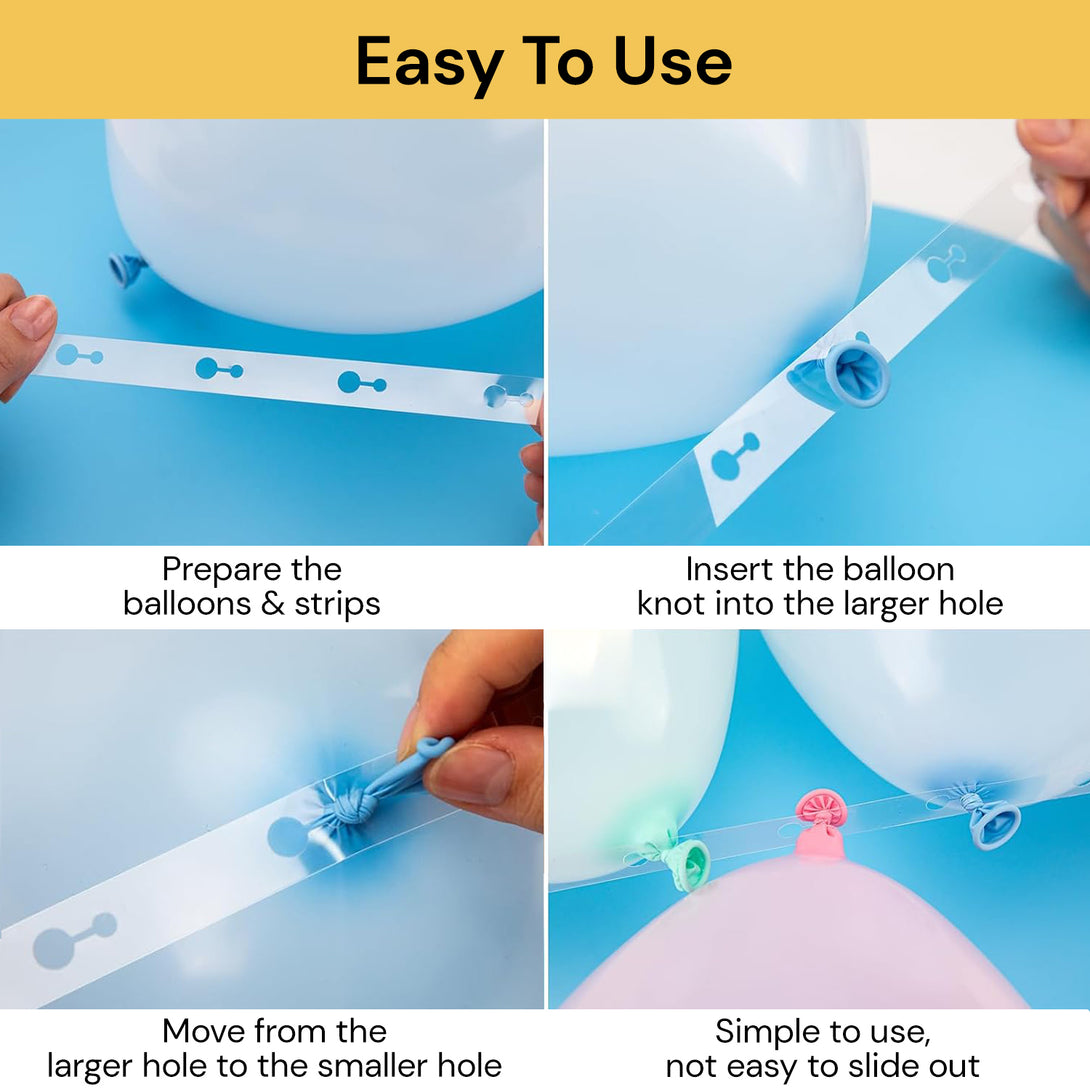 Easy To Use

Prepare the balloons & strips

Insert the balloon knot into the larger hole

Move from the larger hole to the smaller hole

Simple to use, not easy to slide out