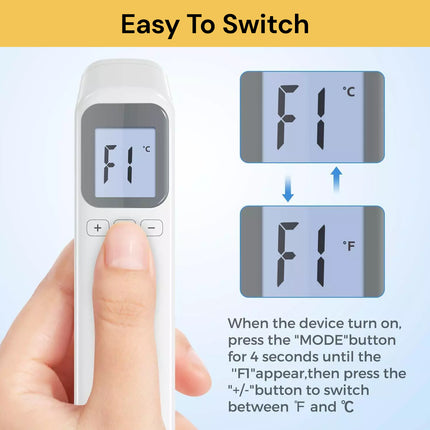 Easy To Switch

F1 °C

+ −

F1 °C

F1 °F

When the device turn on, press the "MODE"button for 4 seconds until the "F1"appear,then press the "+/-"button to switch between ℉ and ℃