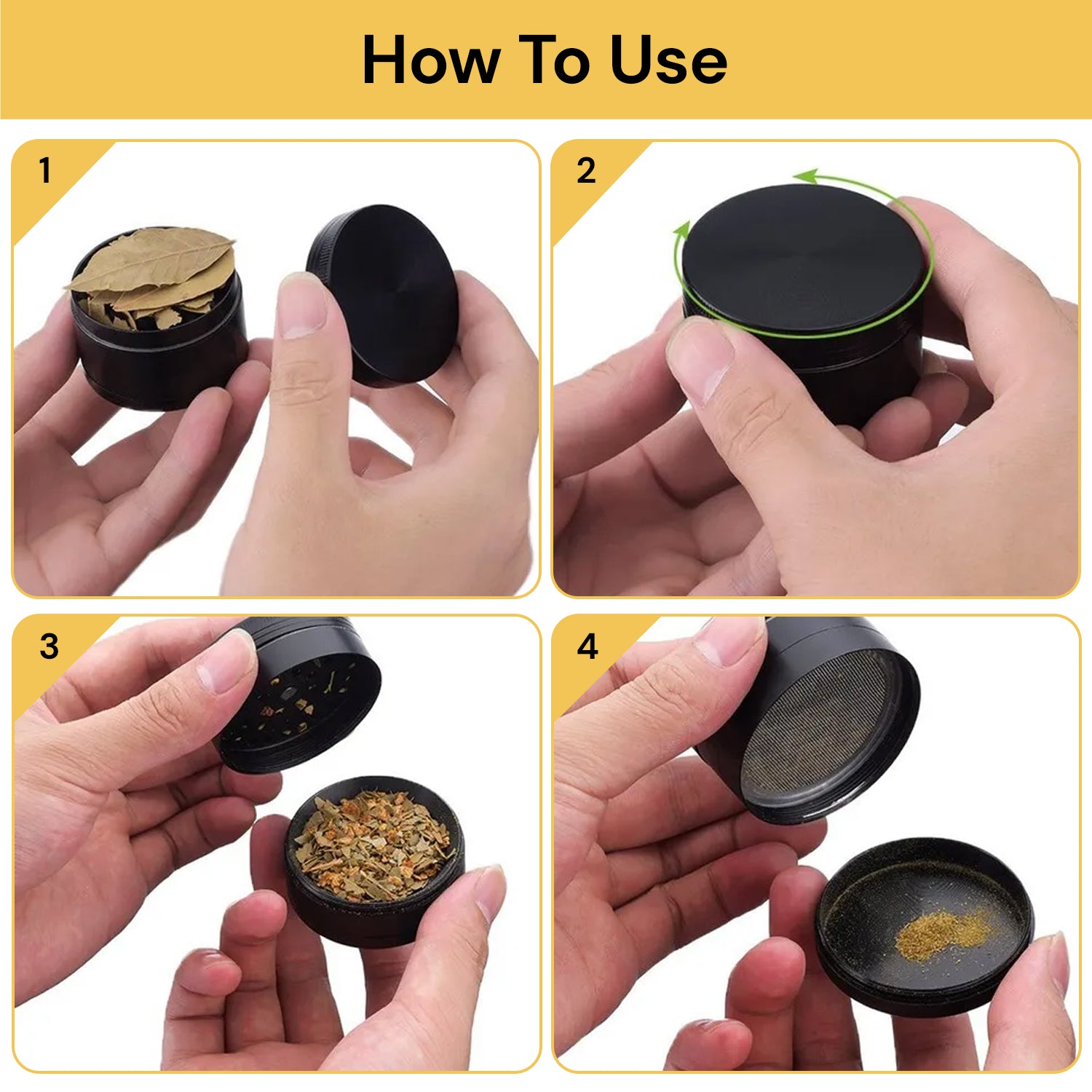 How To Use

1

2

3

4