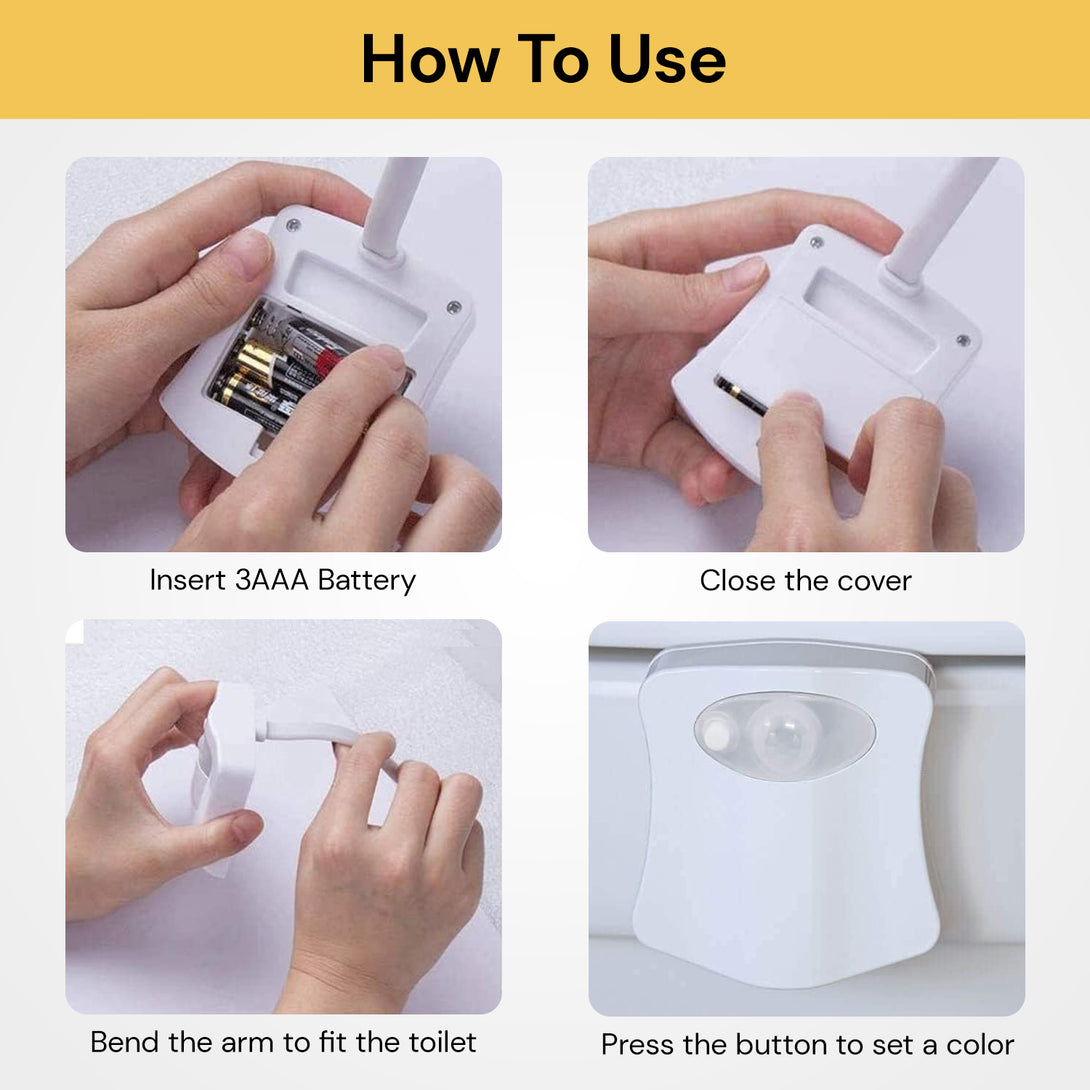 How To Use

Insert 3AAA Battery

Close the cover

Bend the arm to fit the toilet

Press the button to set a color