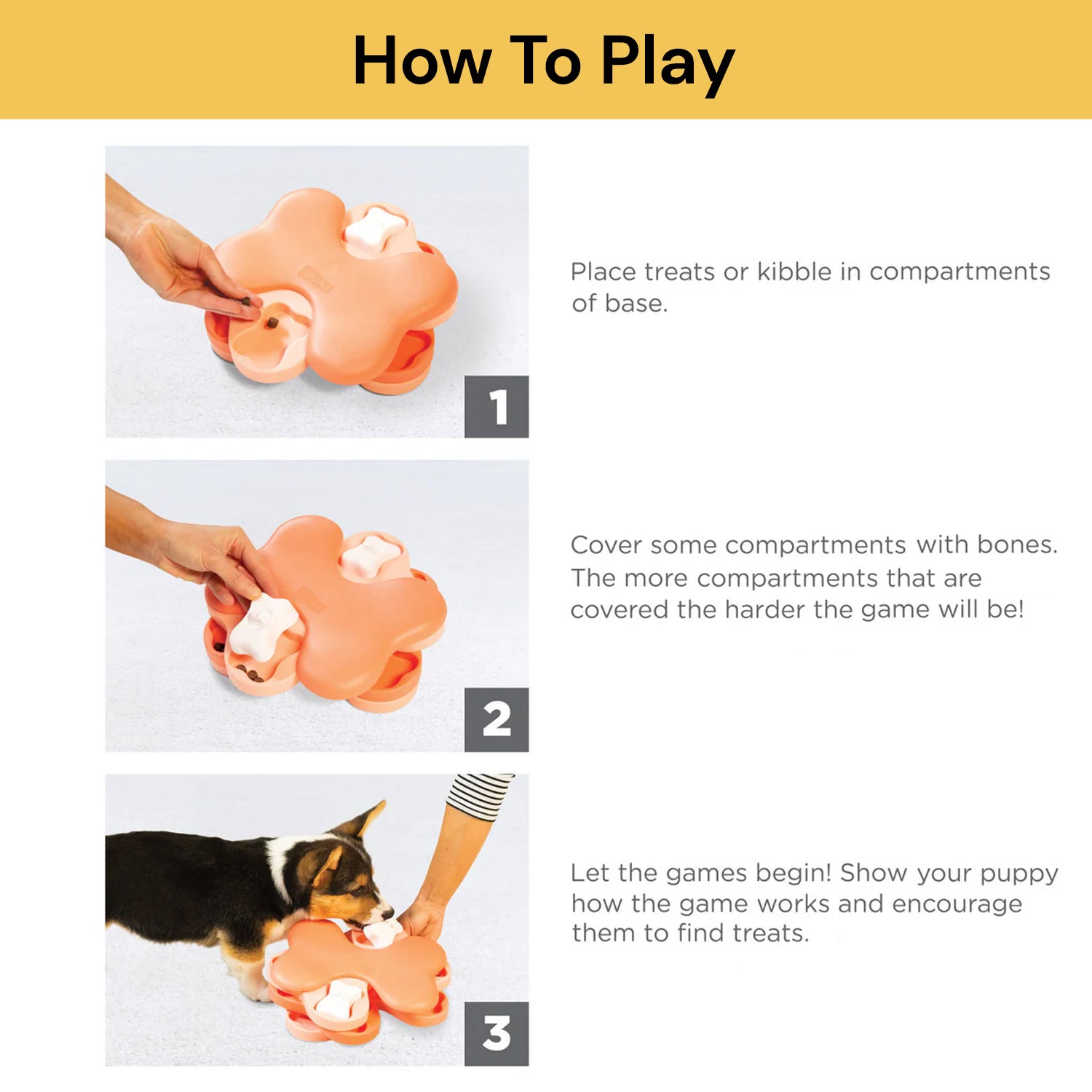 How To Play

1

Place treats or kibble in compartments of base.

2

Cover some compartments with bones. The more compartments that are covered the harder the game will be!

3

Let the games begin! Show your puppy how the game works and encourage them to find treats.