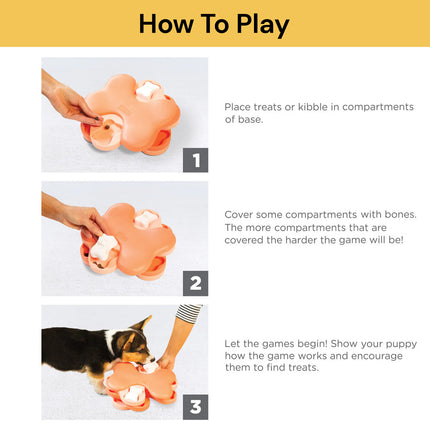 How To Play

1

Place treats or kibble in compartments of base.

2

Cover some compartments with bones. The more compartments that are covered the harder the game will be!

3

Let the games begin! Show your puppy how the game works and encourage them to find treats.