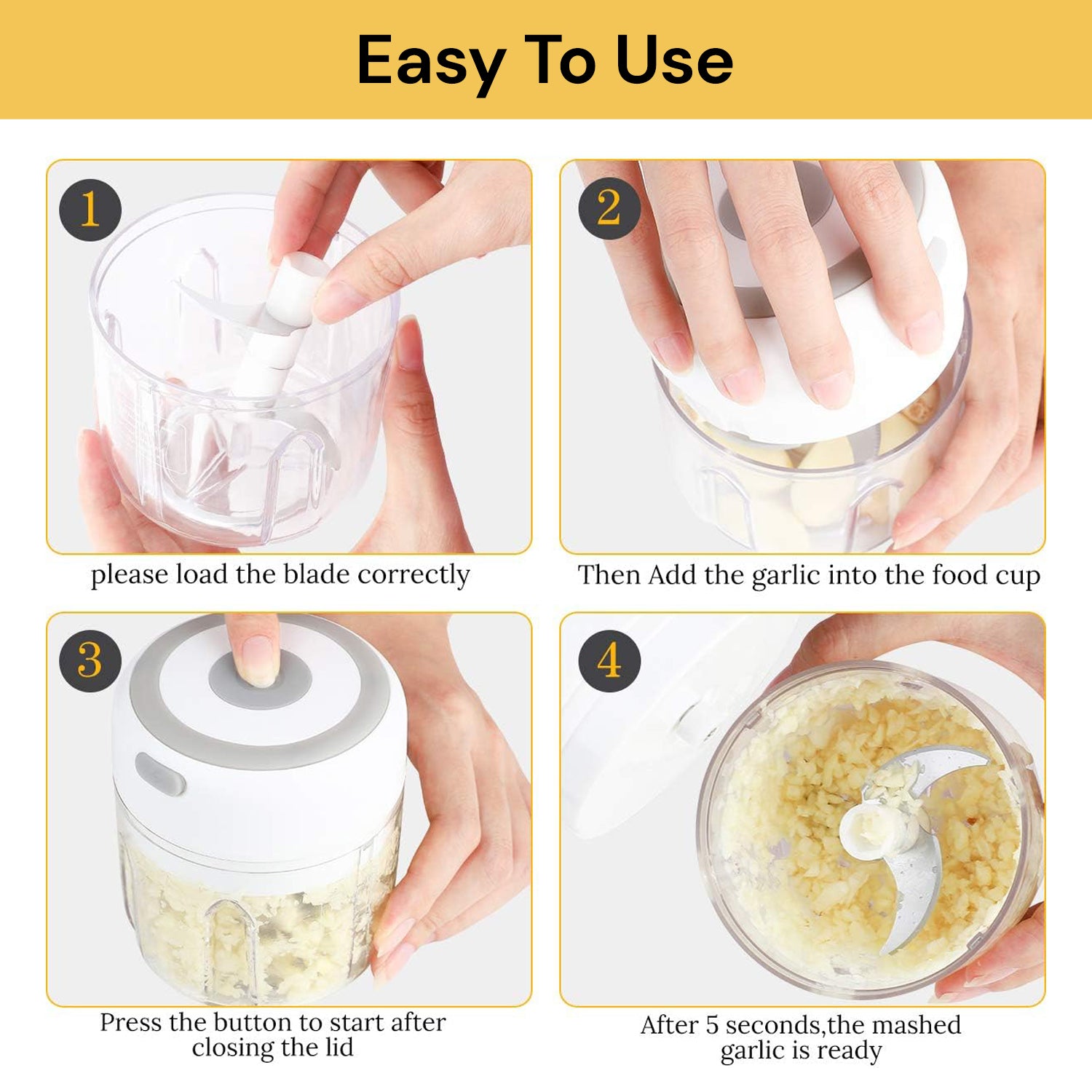 Easy To Use

1

please load the blade correctly

2

Then Add the garlic into the food cup

3

Press the button to start after closing the lid

4

After 5 seconds,the mashed garlic is ready