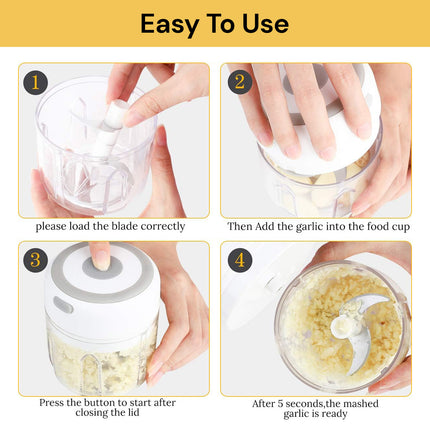 Easy To Use

1

please load the blade correctly

2

Then Add the garlic into the food cup

3

Press the button to start after closing the lid

4

After 5 seconds,the mashed garlic is ready