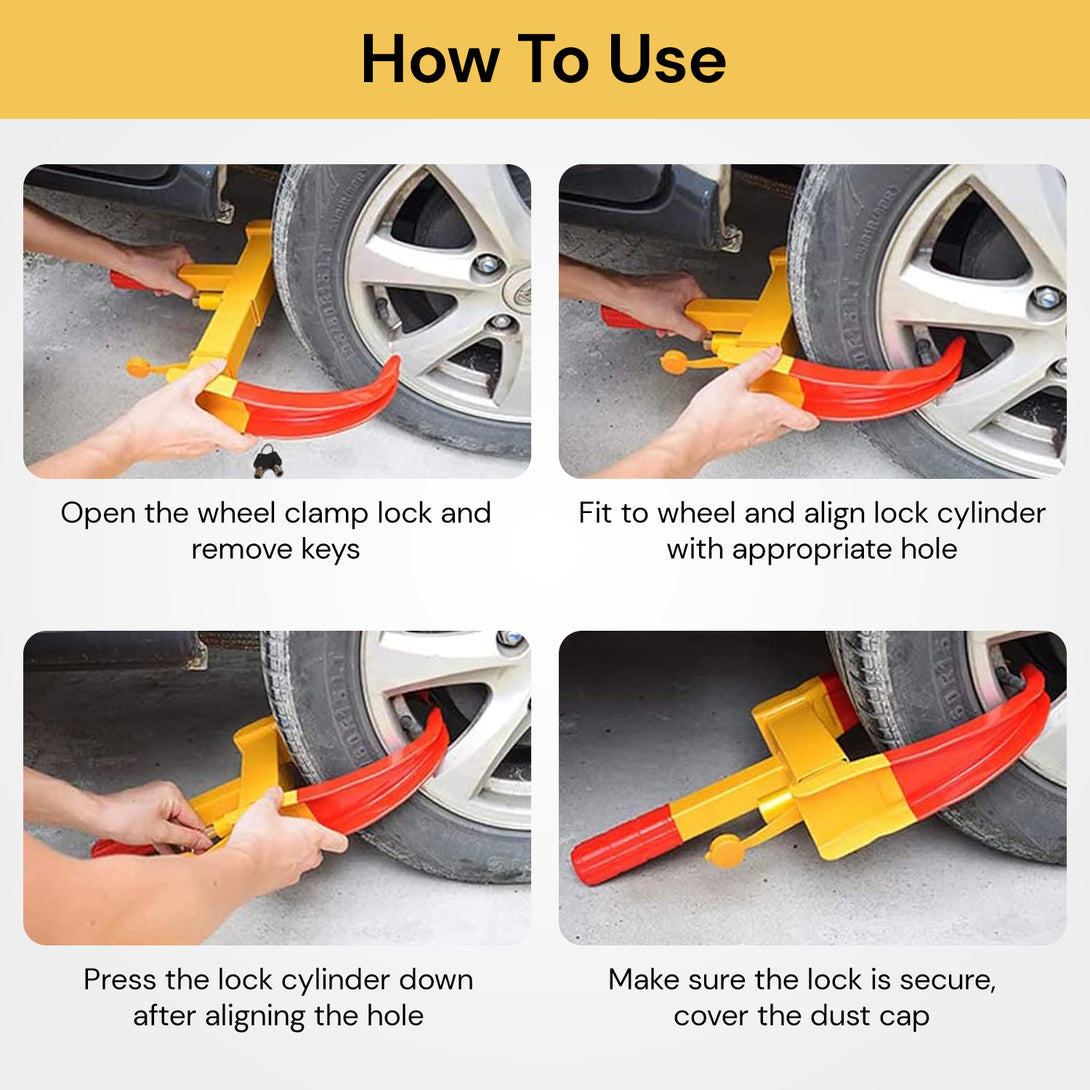 How To Use

Open the wheel clamp lock and remove keys

Fit to wheel and align lock cylinder with appropriate hole

Press the lock cylinder down after aligning the hole

Make sure the lock is secure, cover the dust cap