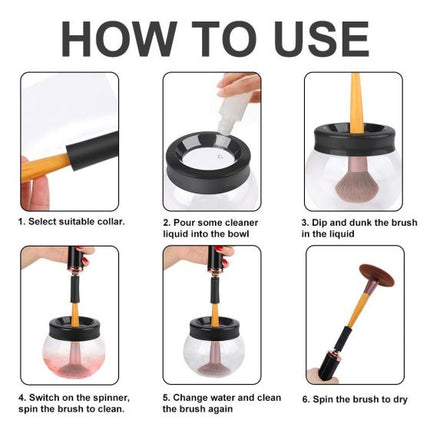 HOW TO USE

1. Select suitable collar.

2. Pour some cleaner liquid into the bowl

3. Dip and dunk the brush in the liquid

4. Switch on the spinner, spin the brush to clean.

5. Change water and clean the brush again

6. Spin the brush to dry