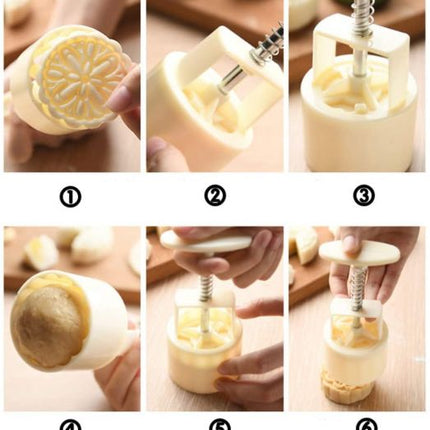 ①

②

③

④

⑤

⑥