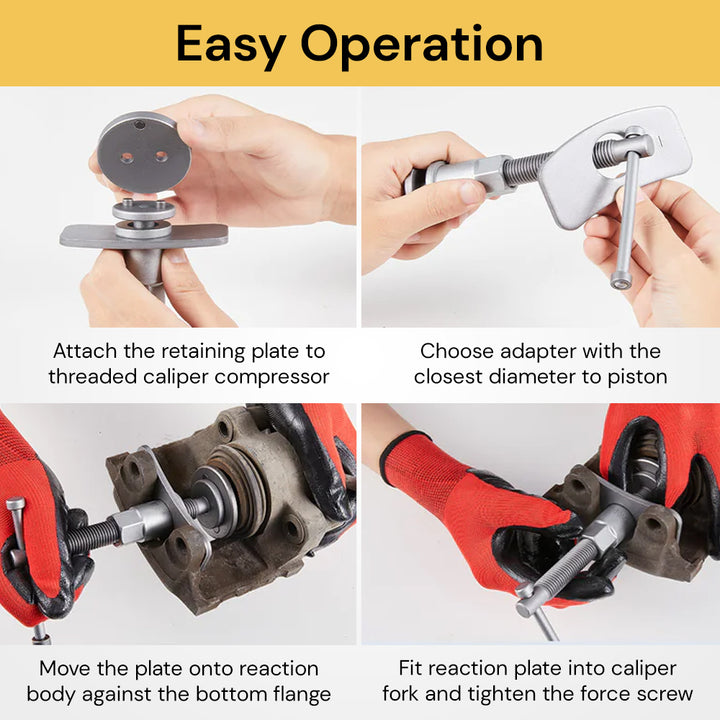 Easy Operation

Attach the retaining plate to threaded caliper compressor

Choose adapter with the closest diameter to piston

Move the plate onto reaction body against the bottom flange

Fit reaction plate into caliper fork and tighten the force screw