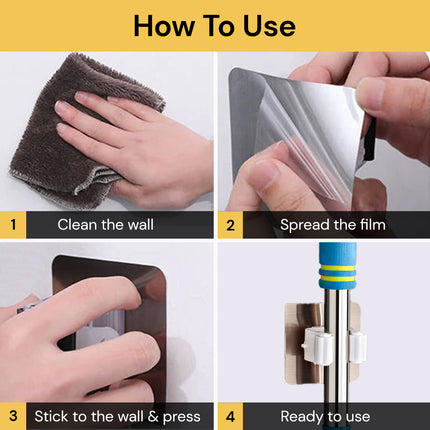 How To Use

1 Clean the wall

2 Spread the film

3 Stick to the wall & press

4 Ready to use